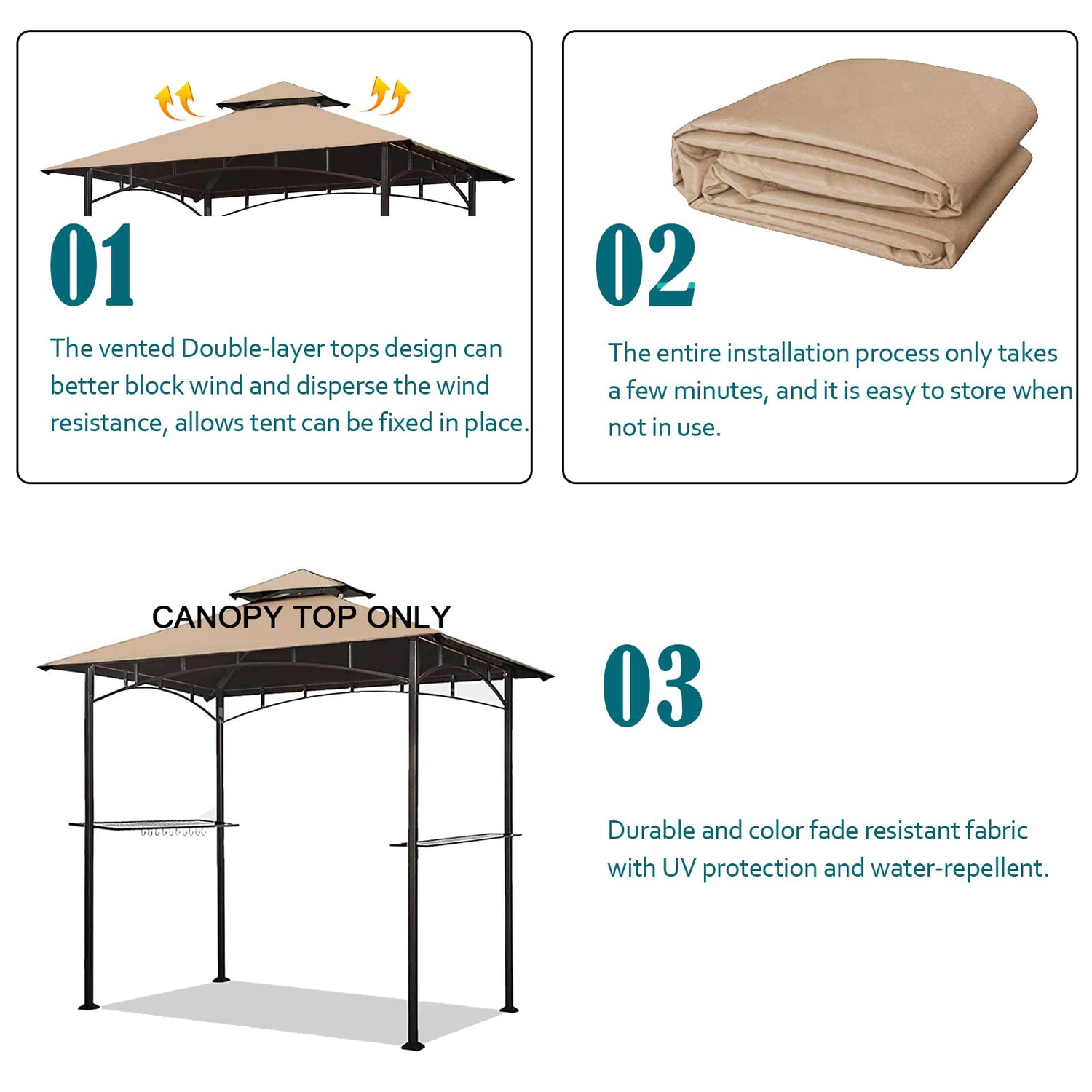 01

The vented Double-layer tops design can better block wind and disperse the wind resistance, allows tent can be fixed in place.

02

The entire installation process only takes a few minutes, and it is easy to store when not in use.

CANOPY TOP ONLY

03

Durable and color fade resistant fabric with UV protection and water-repellent.