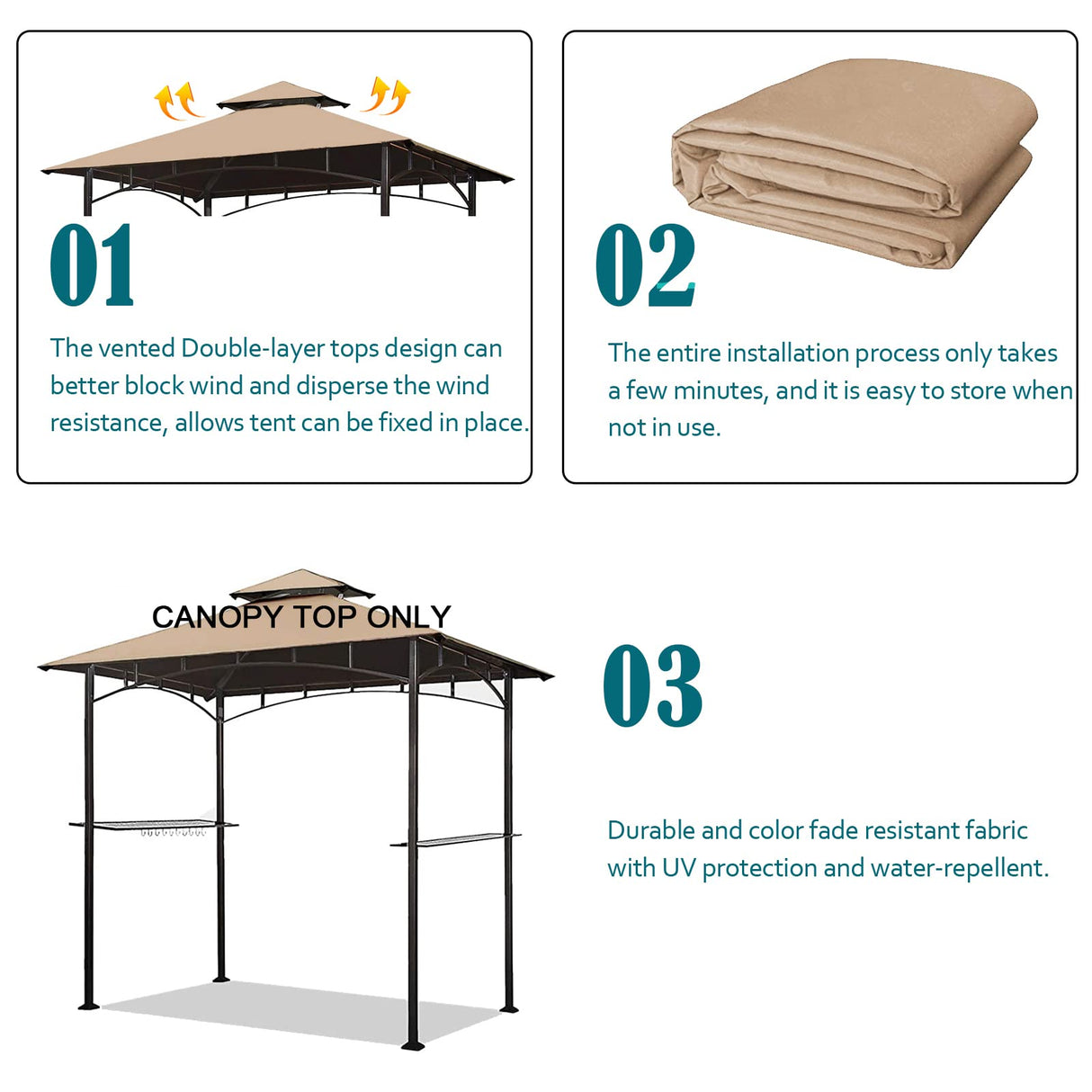 01

The vented Double-layer tops design can better block wind and disperse the wind resistance, allows tent can be fixed in place.

02

The entire installation process only takes a few minutes, and it is easy to store when not in use.

CANOPY TOP ONLY

03

Durable and color fade resistant fabric with UV protection and water-repellent.