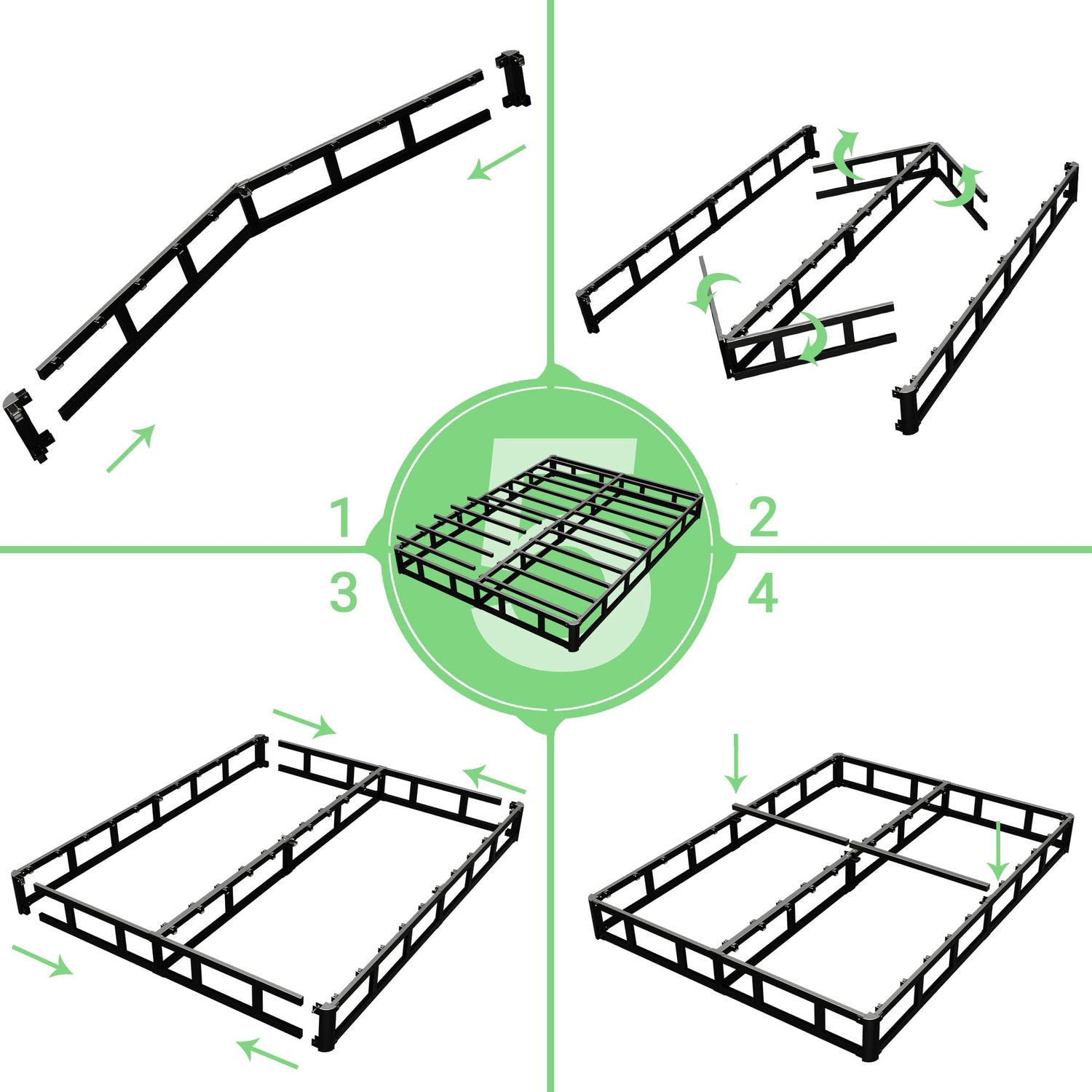 1
2
5
3
4