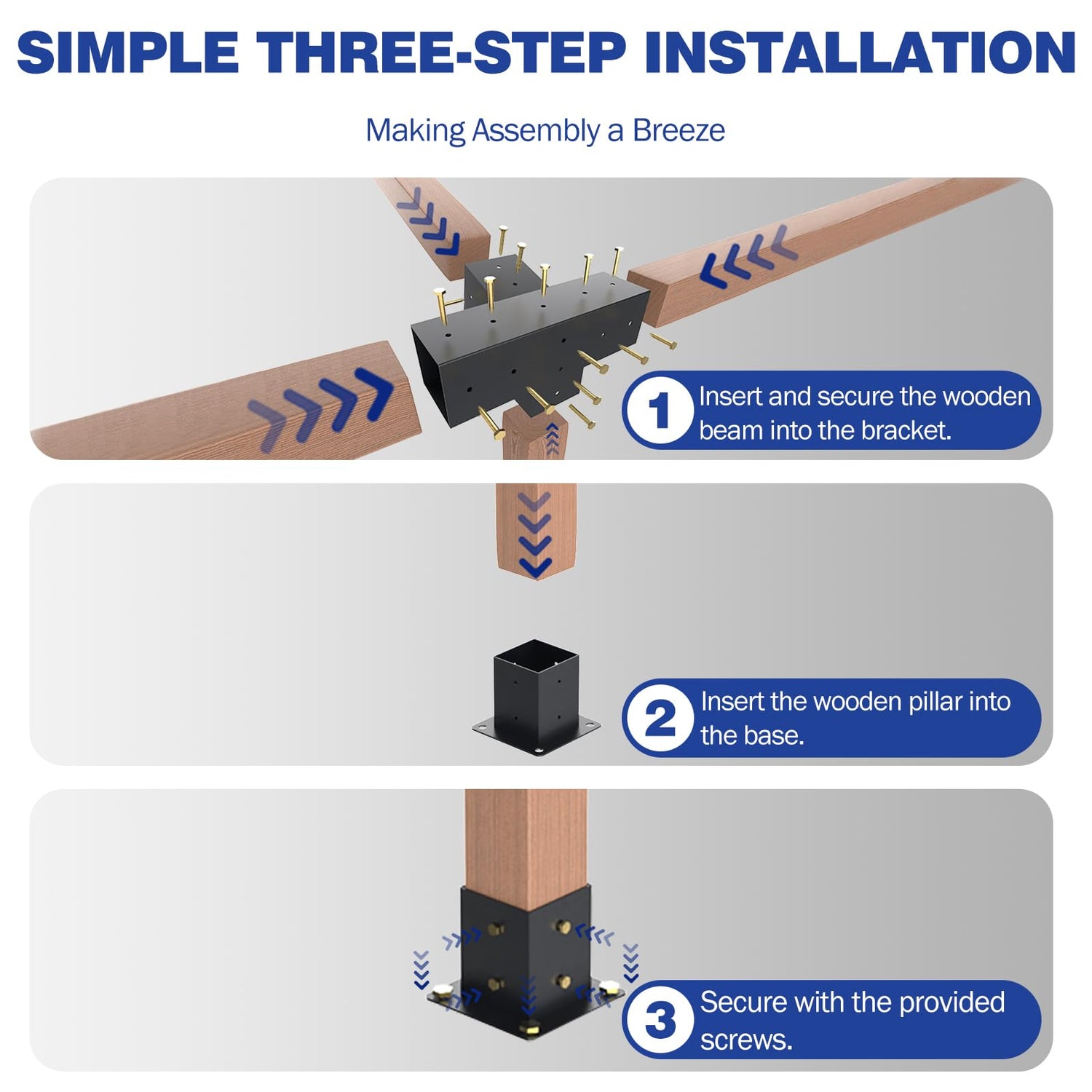 SIMPLE THREE-STEP INSTALLATION

Making Assembly a Breeze

1 Insert and secure the wooden beam into the bracket.

2 Insert the wooden pillar into the base.

3 Secure with the provided screws.