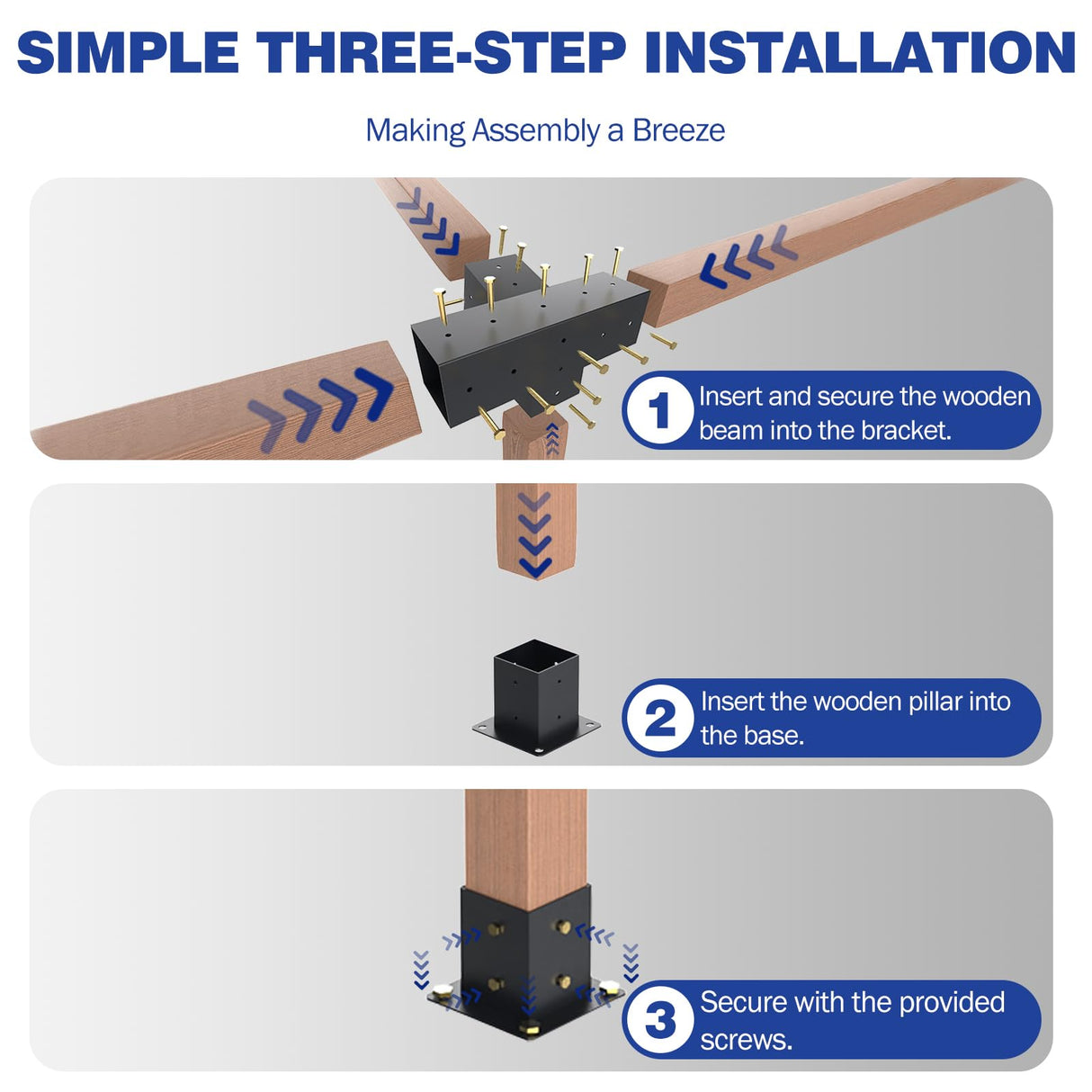 SIMPLE THREE-STEP INSTALLATION

Making Assembly a Breeze

1 Insert and secure the wooden beam into the bracket.

2 Insert the wooden pillar into the base.

3 Secure with the provided screws.