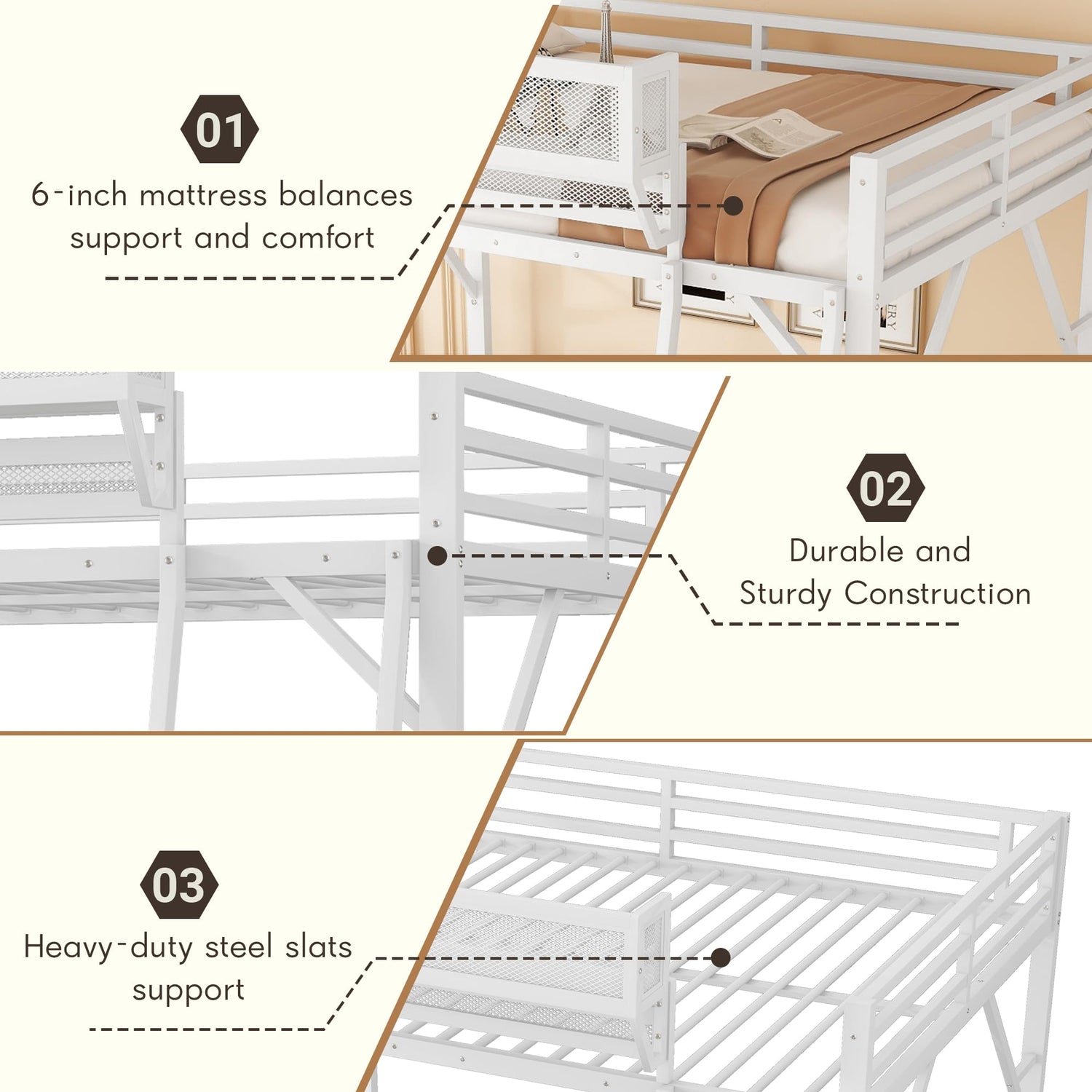 01

6-inch mattress balances support and comfort

02

Durable and Sturdy Construction

03

Heavy-duty steel slats support