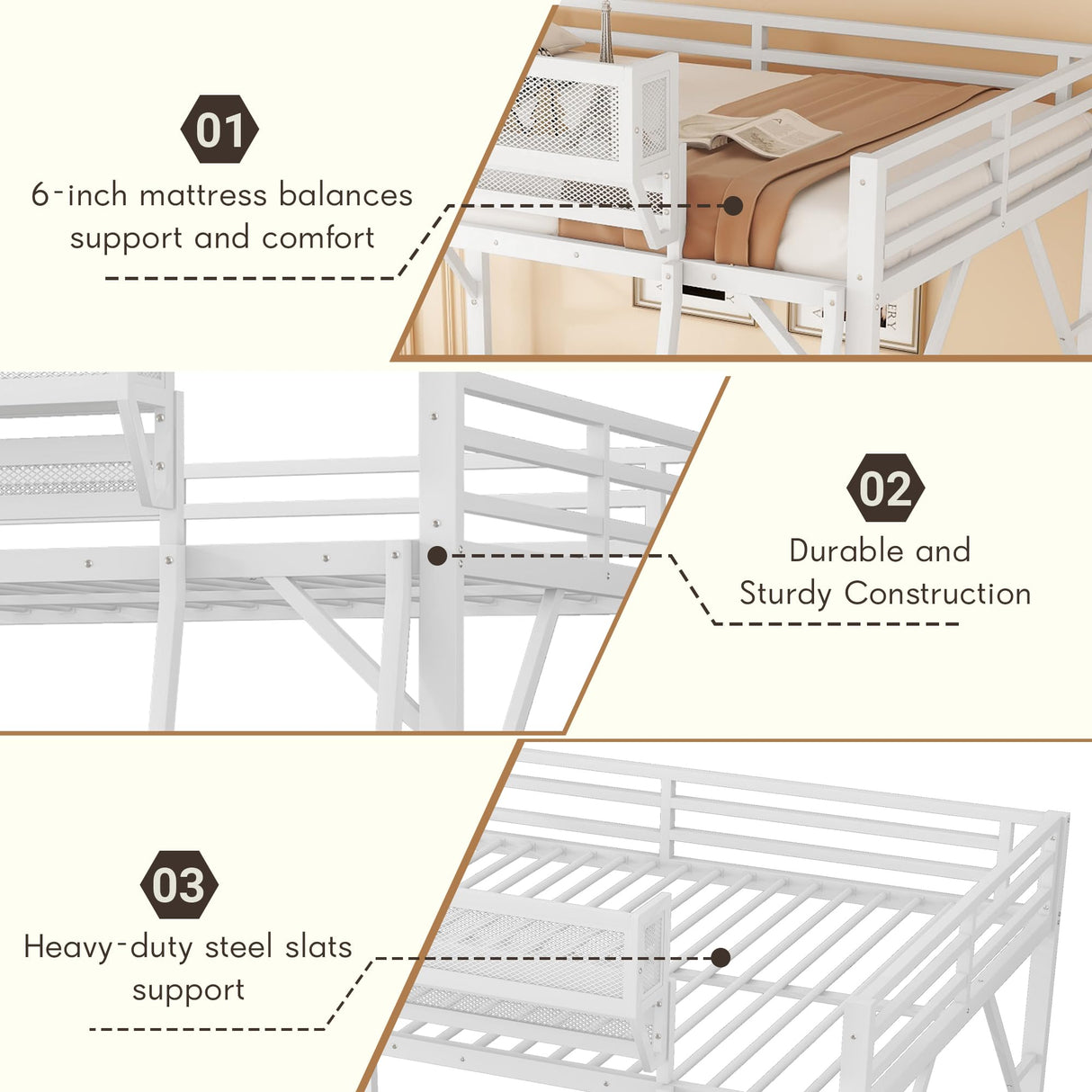 01

6-inch mattress balances support and comfort

02

Durable and Sturdy Construction

03

Heavy-duty steel slats support