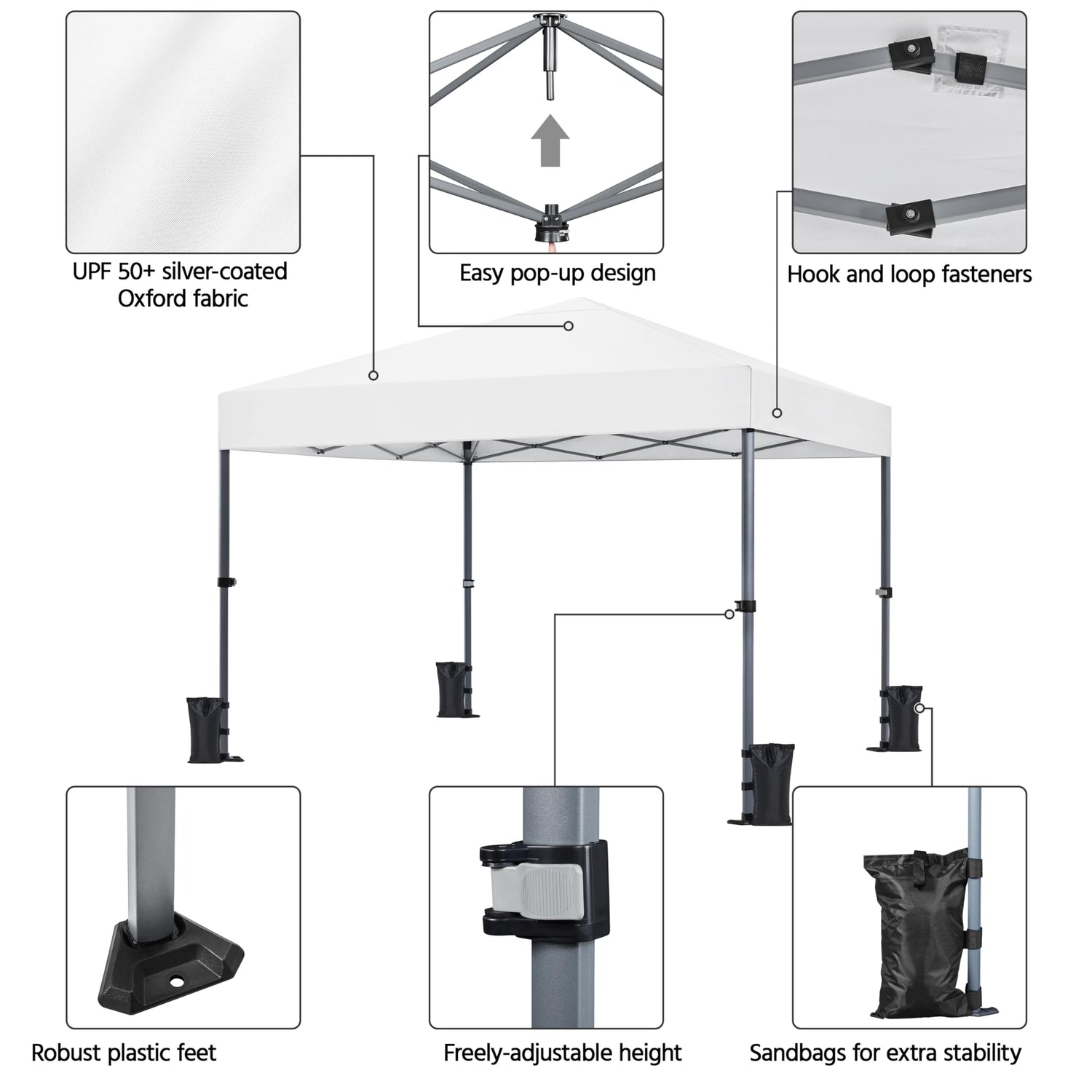 UPF 50+ silver-coated Oxford fabric

Easy pop-up design

Hook and loop fasteners

Robust plastic feet

Freely-adjustable height

Sandbags for extra stability