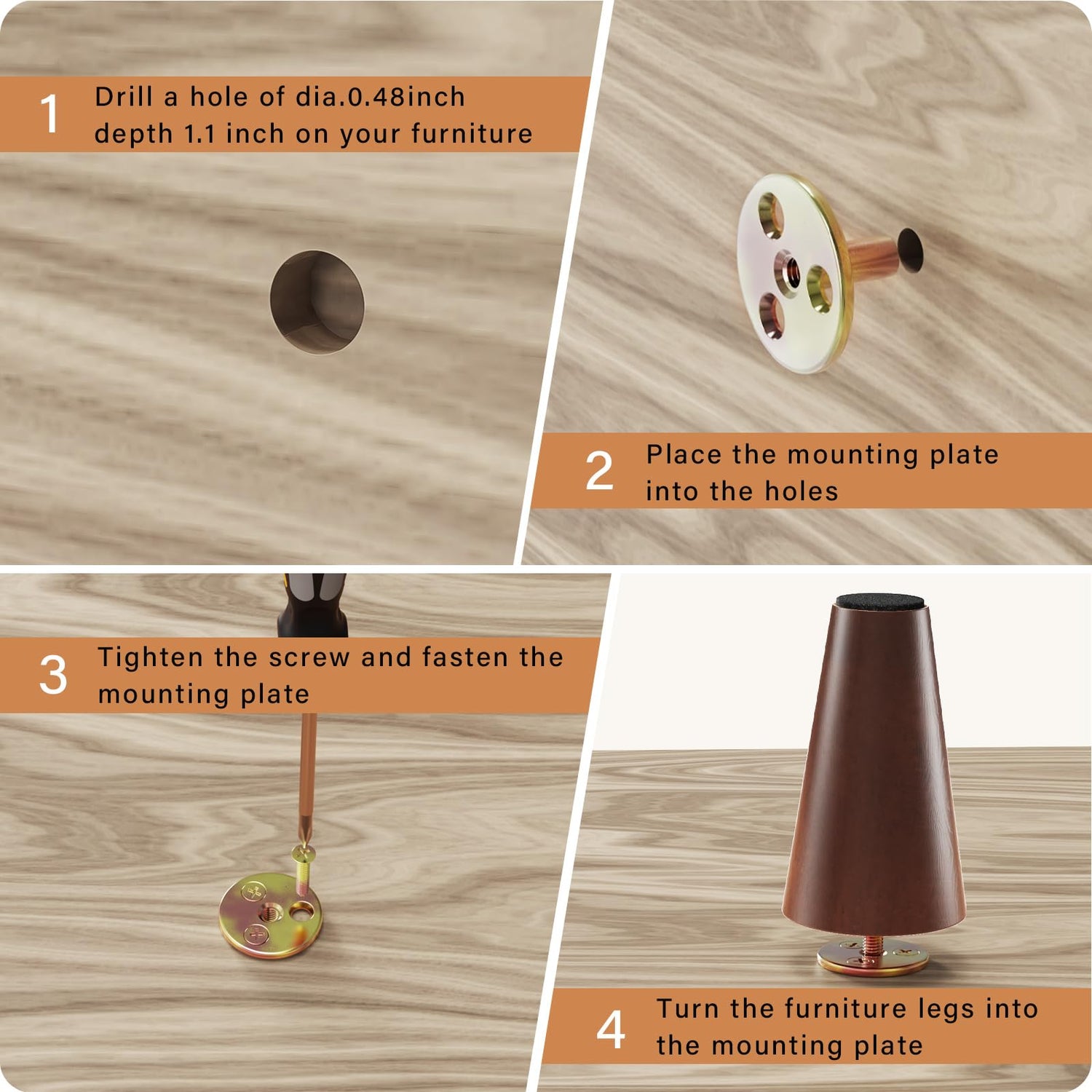 1 Drill a hole of dia.0.48inch depth 1.1 inch on your furniture

2 Place the mounting plate into the holes

3 Tighten the screw and fasten the mounting plate

4 Turn the furniture legs into the mounting plate