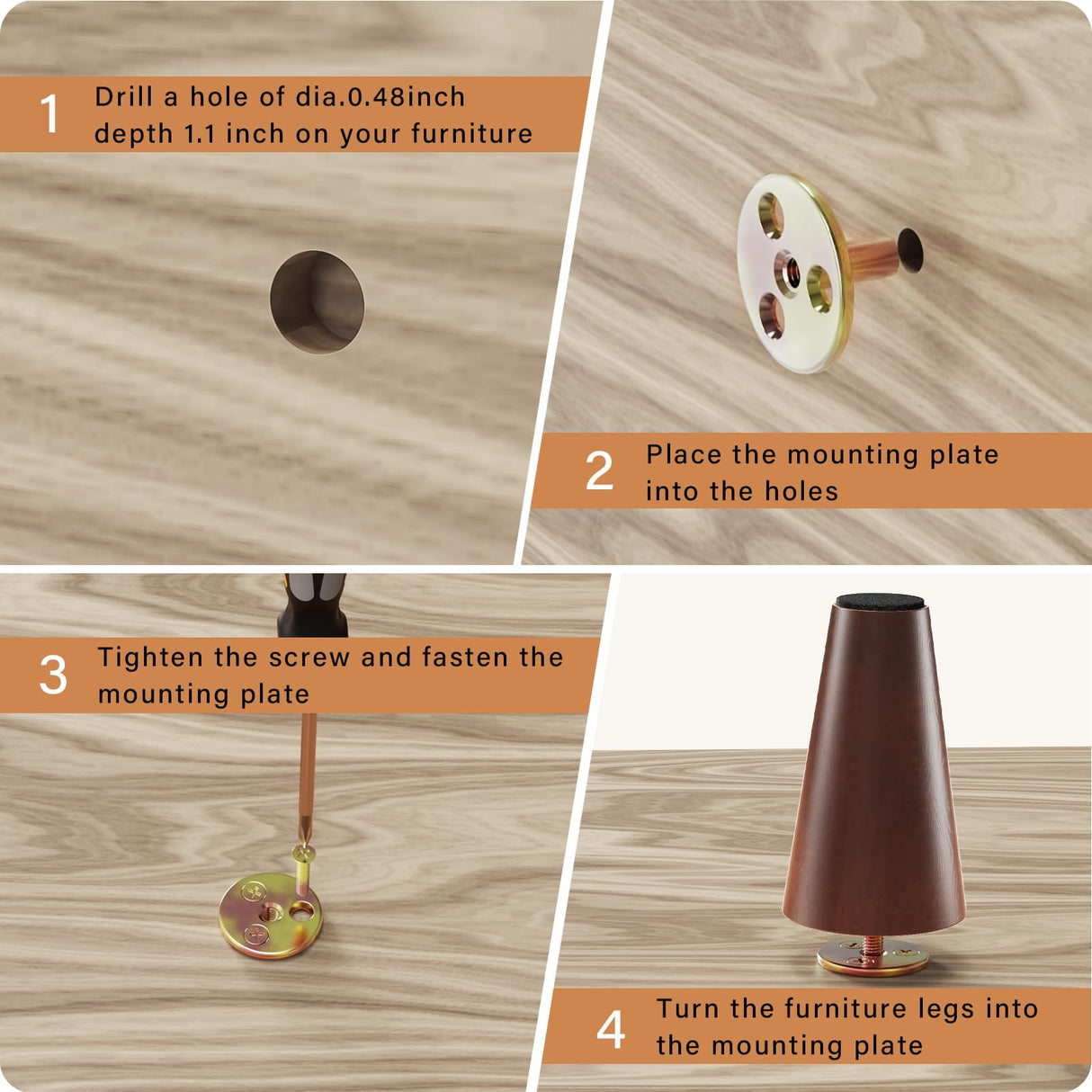 1 Drill a hole of dia.0.48inch depth 1.1 inch on your furniture

2 Place the mounting plate into the holes

3 Tighten the screw and fasten the mounting plate

4 Turn the furniture legs into the mounting plate