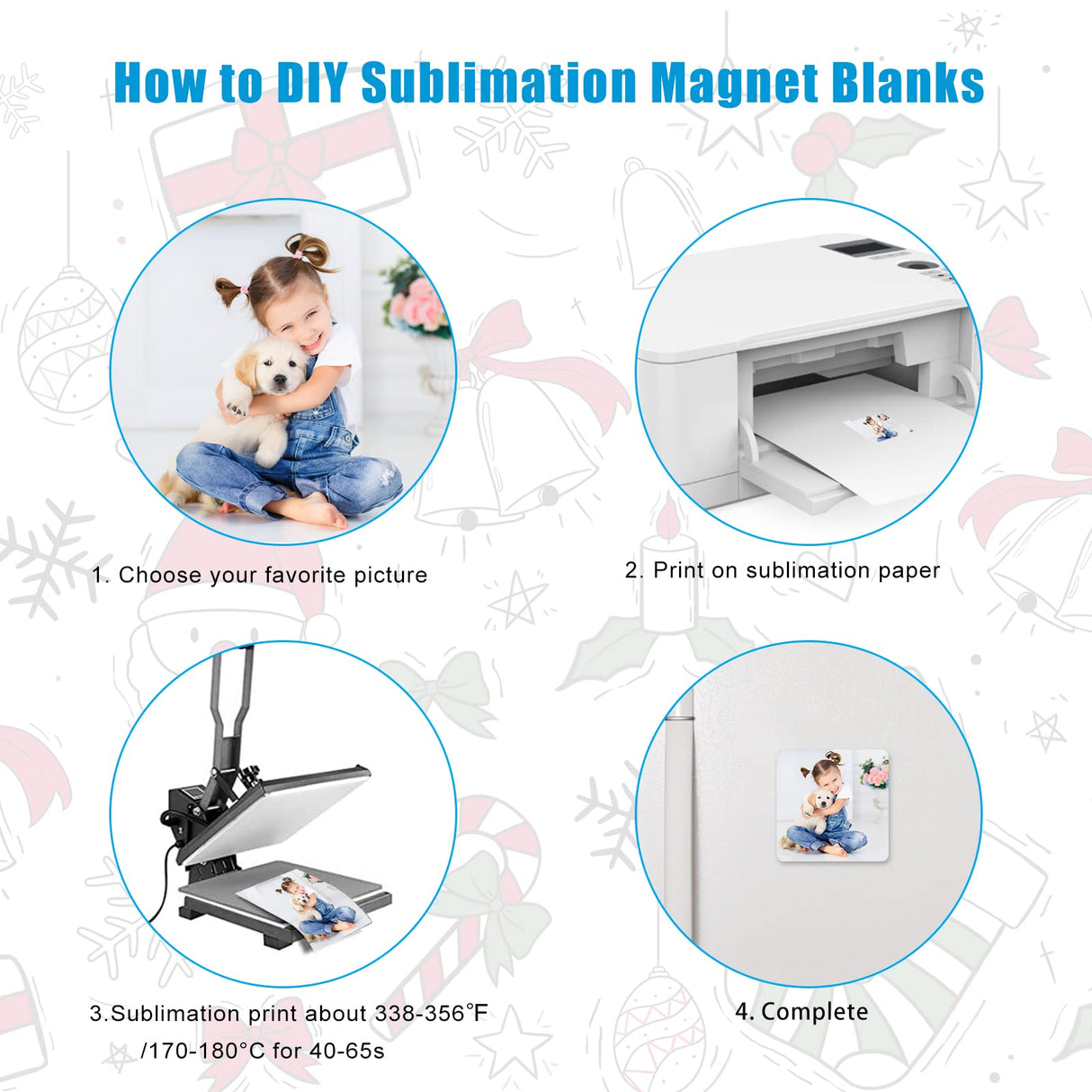 How to DIY Sublimation Magnet Blanks

1. Choose your favorite picture

2. Print on sublimation paper

3.Sublimation print about 338-356℉ /170-180°C for 40-65s

4. Complete