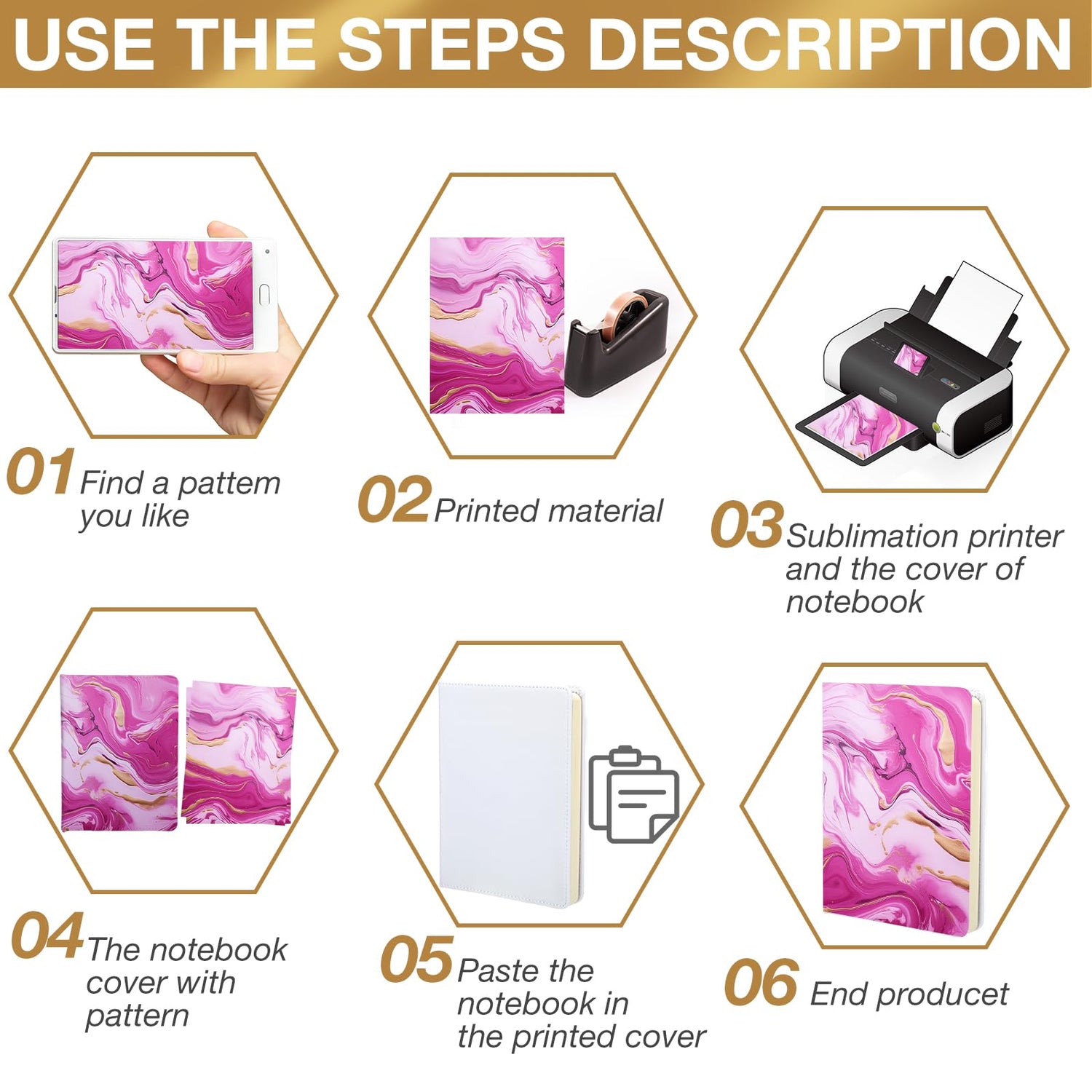 USE THE STEPS DESCRIPTION

01 Find a pattem you like

02 Printed material

03 Sublimation printer and the cover of notebook

04 The notebook cover with pattern

05 Paste the notebook in the printed cover

06 End producet