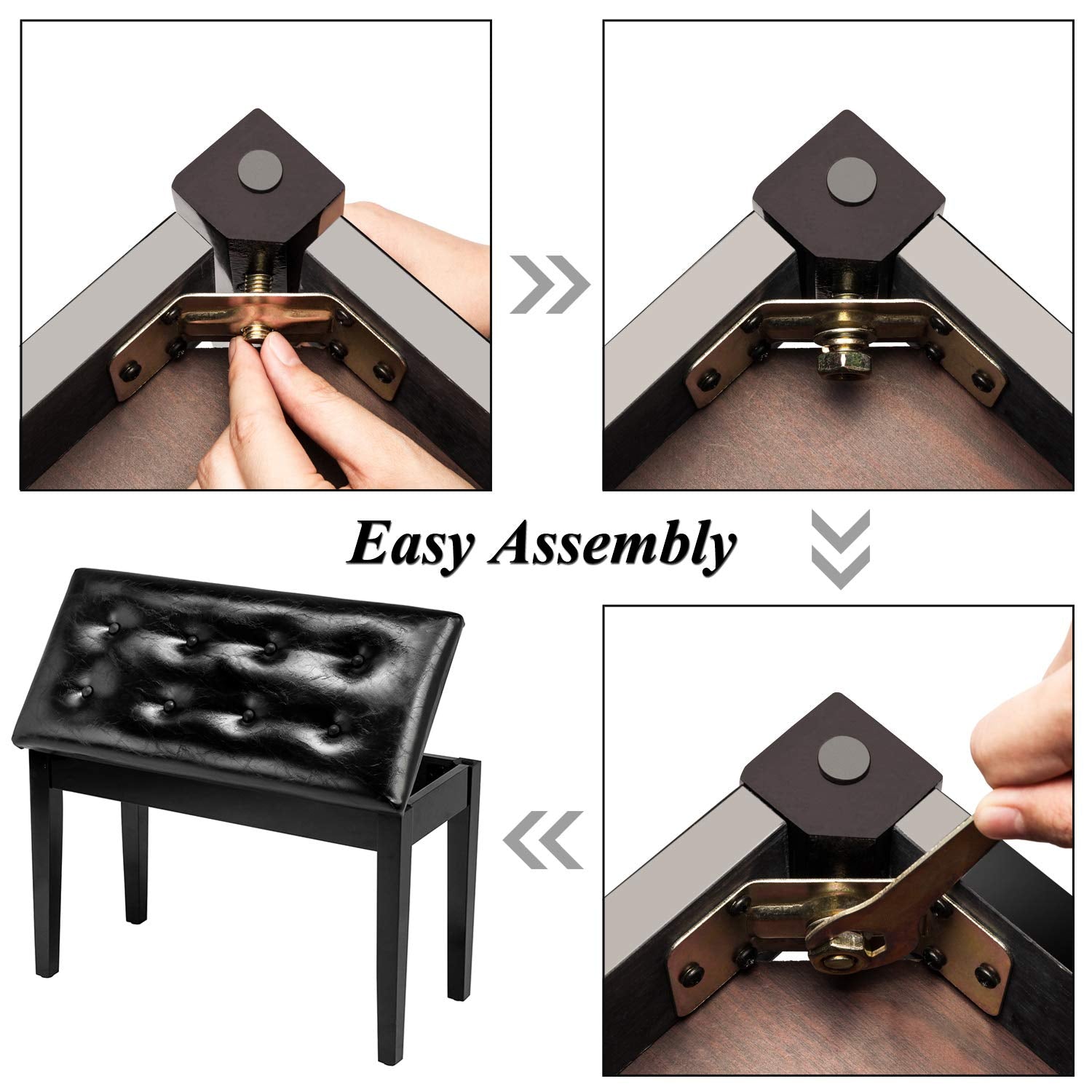 Easy Assembly