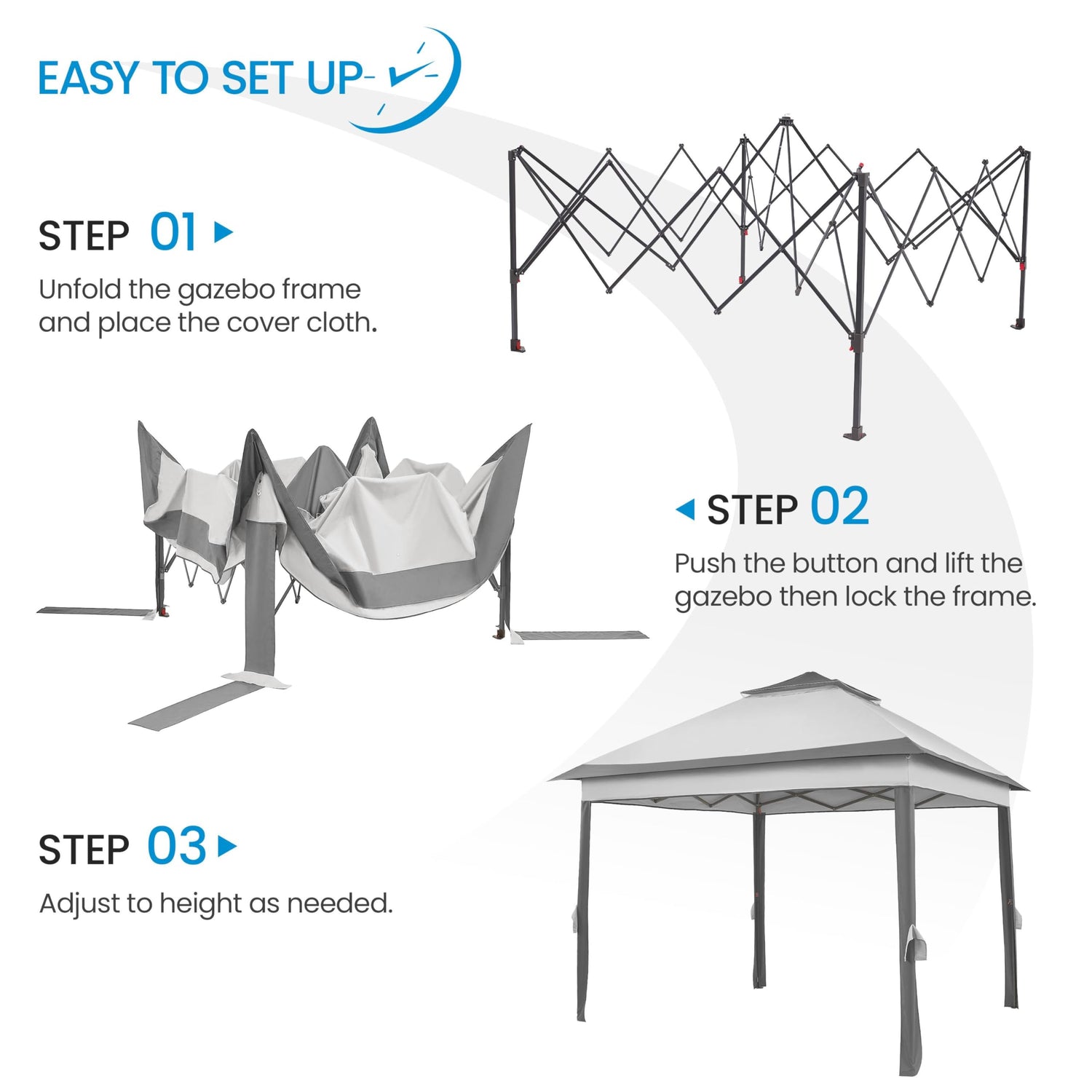 EASY TO SET UP

STEP 01

Unfold the gazebo frame and place the cover cloth.

STEP 02

Push the button and lift the gazebo then lock the frame.

STEP 03

Adjust to height as needed.