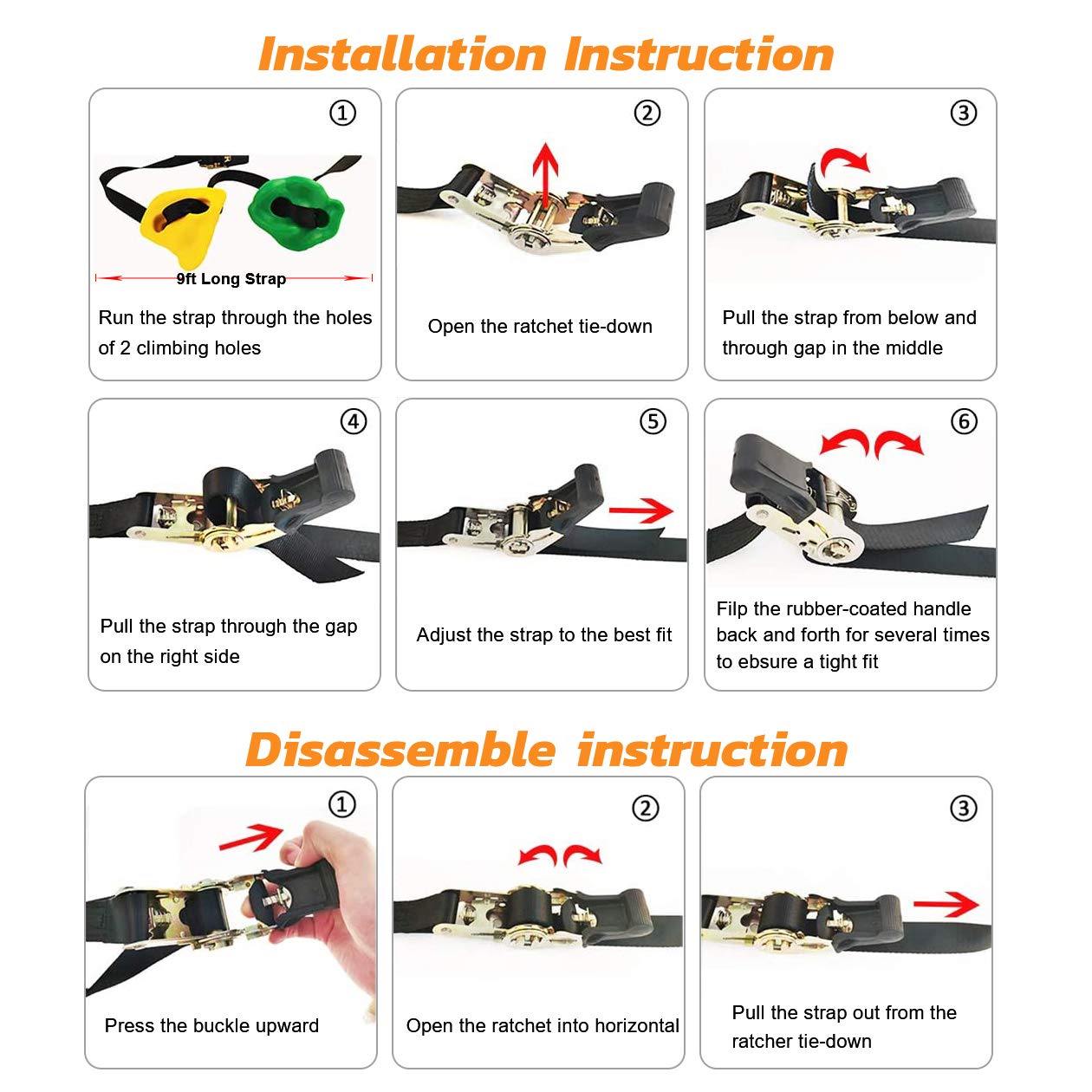 Installation Instruction

①

9ft Long Strap

Run the strap through the holes of 2 climbing holes

②

Open the ratchet tie-down

③

Pull the strap from below and through gap in the middle

④

Pull the strap through the gap on the right side

⑤

Adjust the strap to the best fit

⑥

Filp the rubber-coated handle back and forth for several times to ebsure a tight fit

Disassemble instruction

①

Press the buckle upward

②

Open the ratchet into horizontal

③

Pull the strap out from the ratcher tie-down