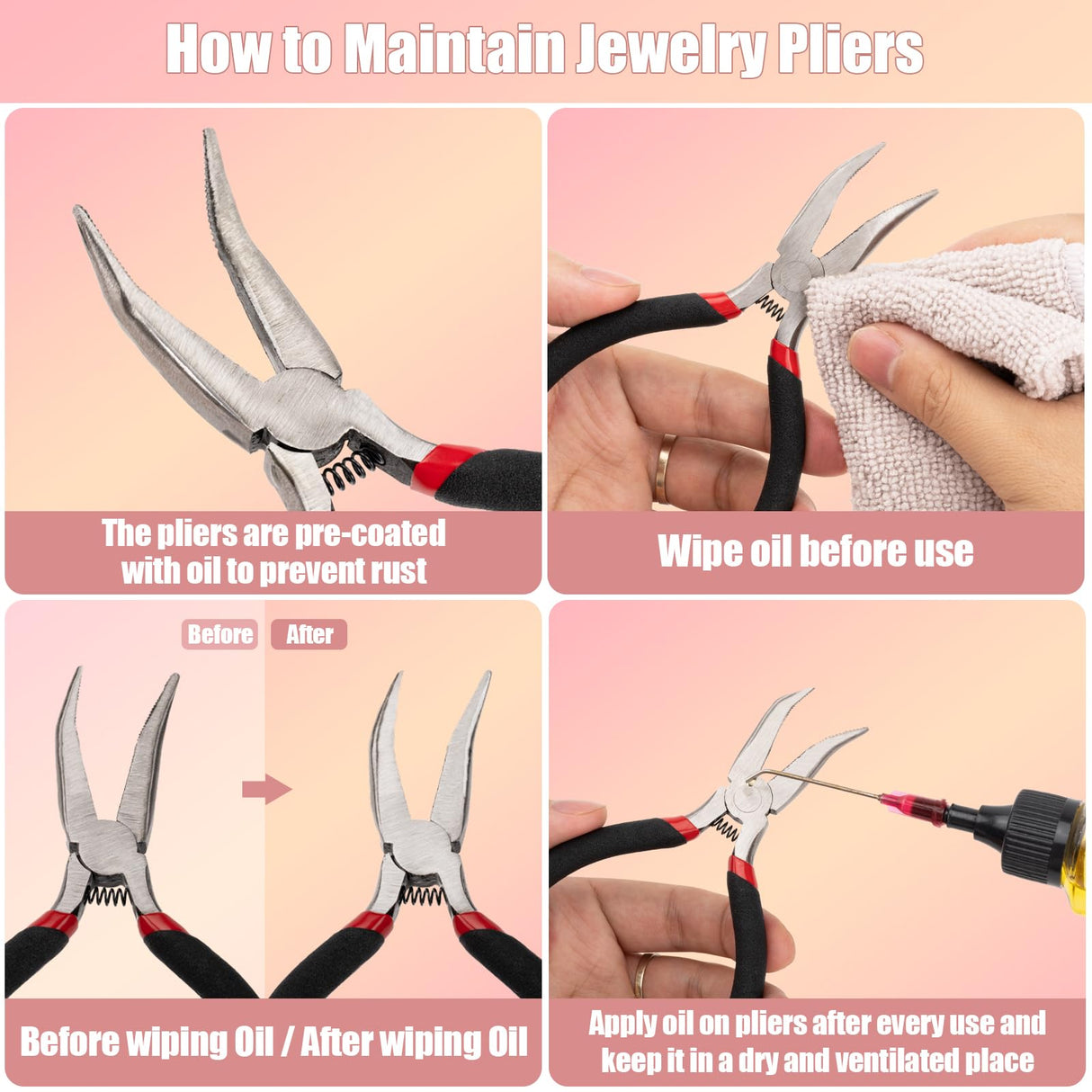 How to Maintain Jewelry Pliers

The pliers are pre-coated with oil to prevent rust

Wipe oil before use

Before

After

Before wiping Oil / After wiping Oil

Apply oil on pliers after every use and keep it in a dry and ventilated place