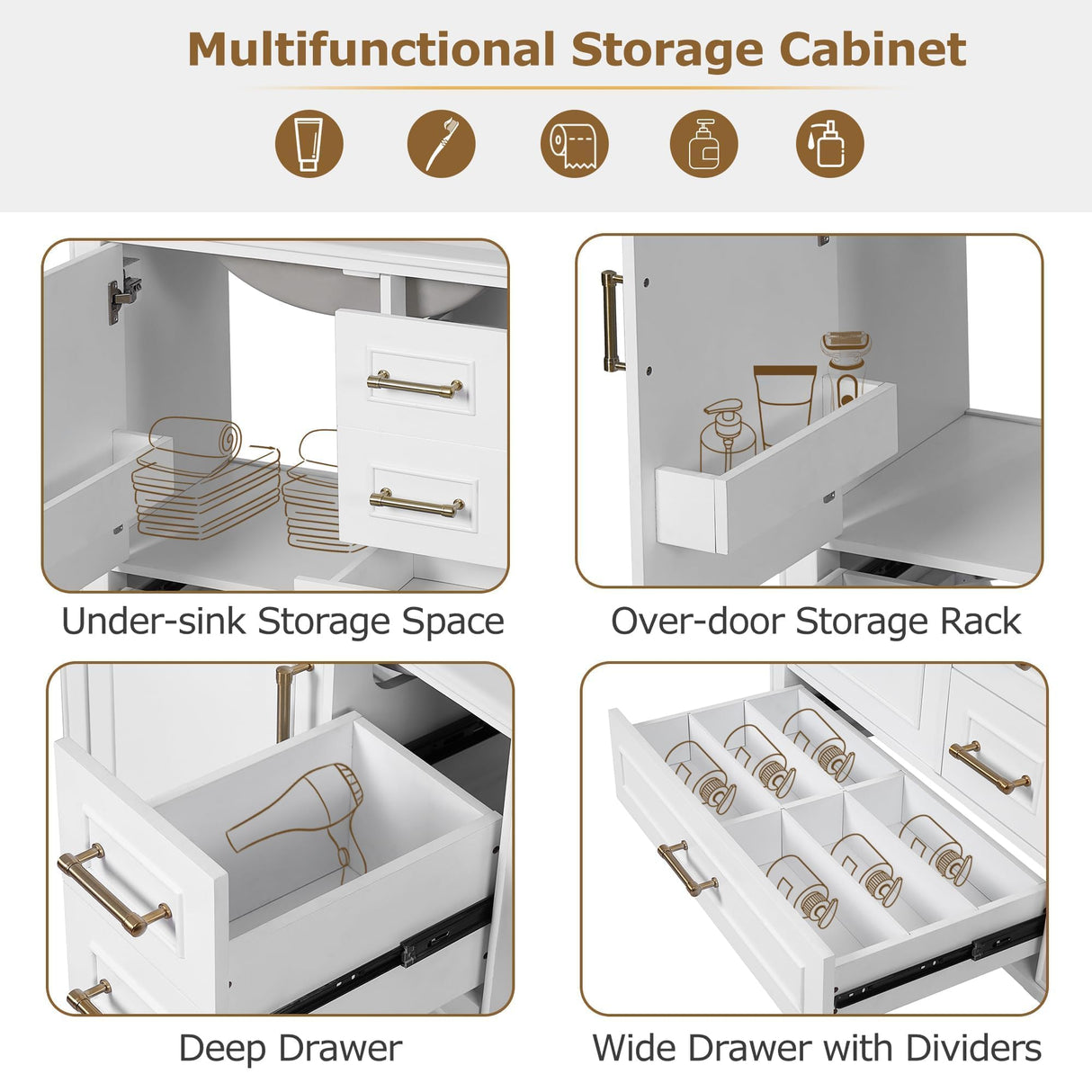 Multifunctional Storage Cabinet

Under-sink Storage Space

Over-door Storage Rack

Deep Drawer

Wide Drawer with Dividers