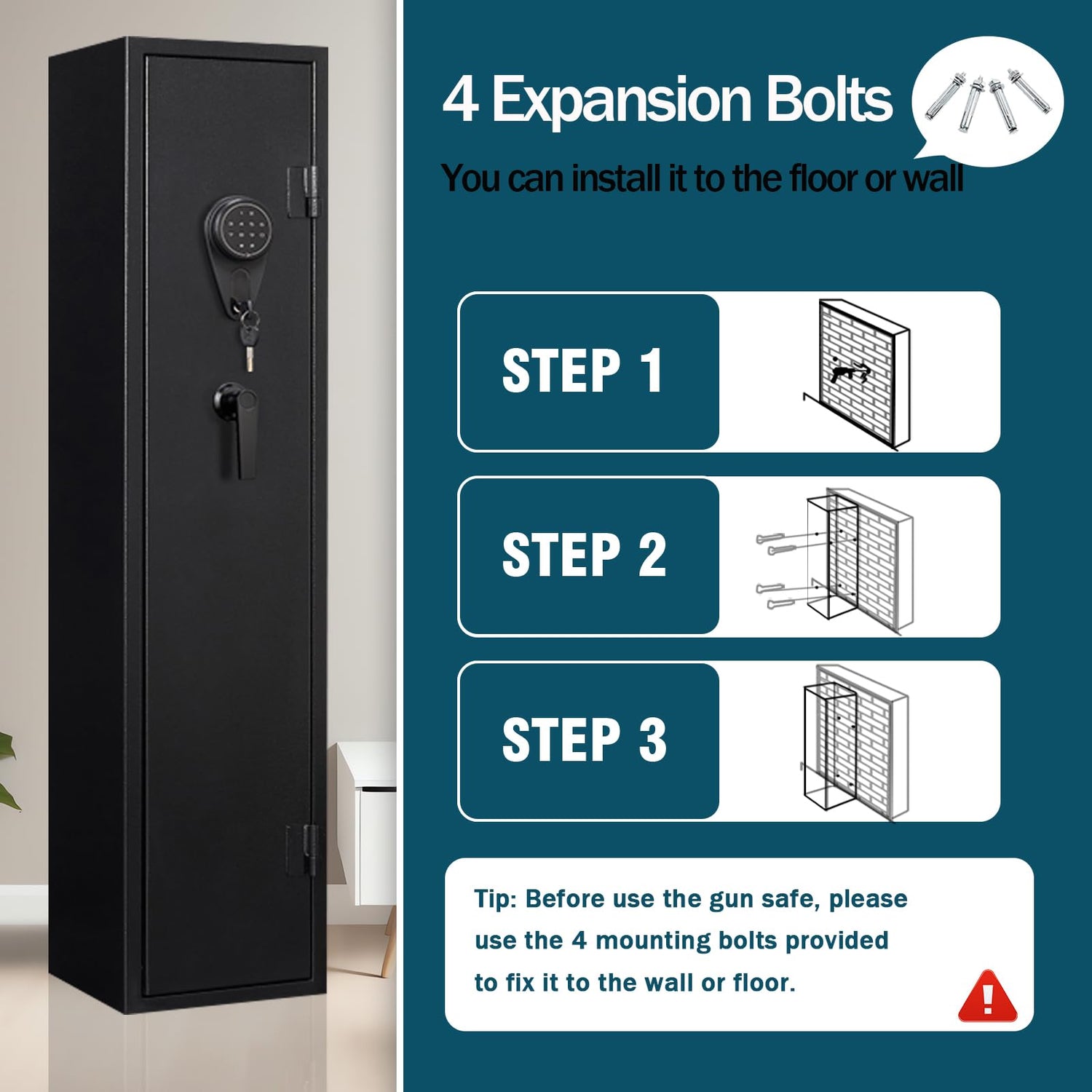 4 Expansion Bolts

You can install it to the floor or wall

STEP 1

STEP 2

STEP 3

Tip: Before use the gun safe, please use the 4 mounting bolts provided to fix it to the wall or floor.