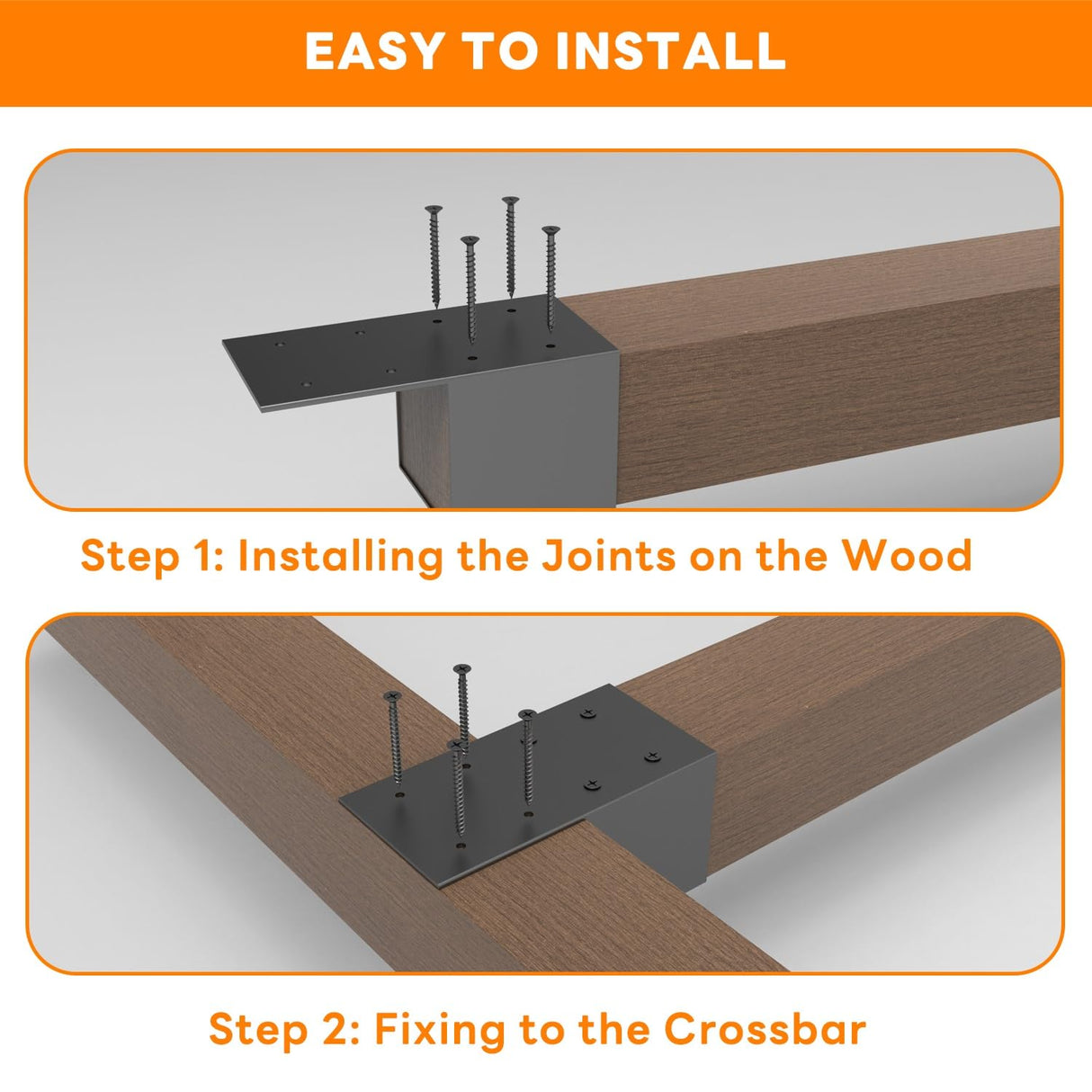 EASY TO INSTALL

Step 1: Installing the Joints on the Wood

Step 2: Fixing to the Crossbar