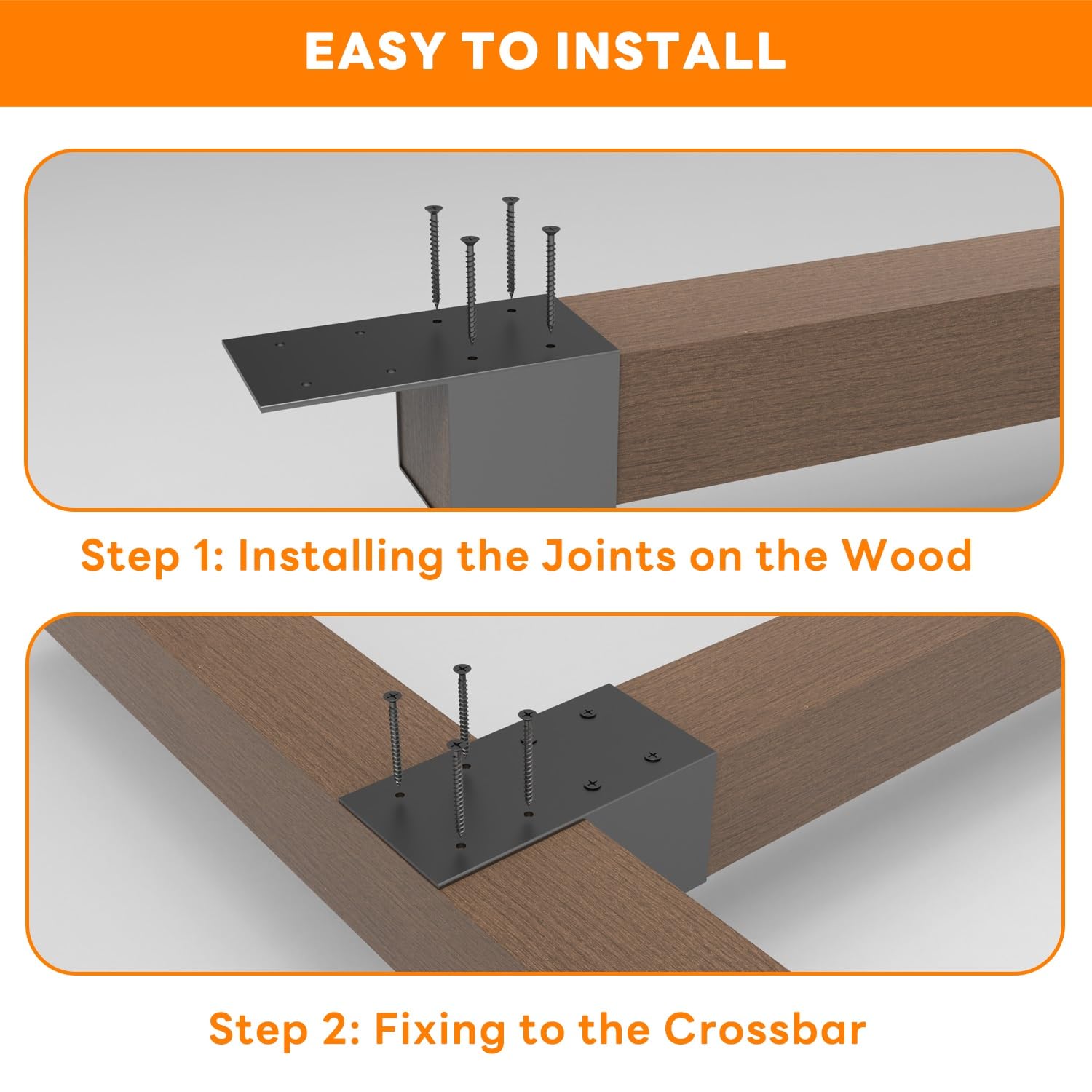 EASY TO INSTALL

Step 1: Installing the Joints on the Wood

Step 2: Fixing to the Crossbar