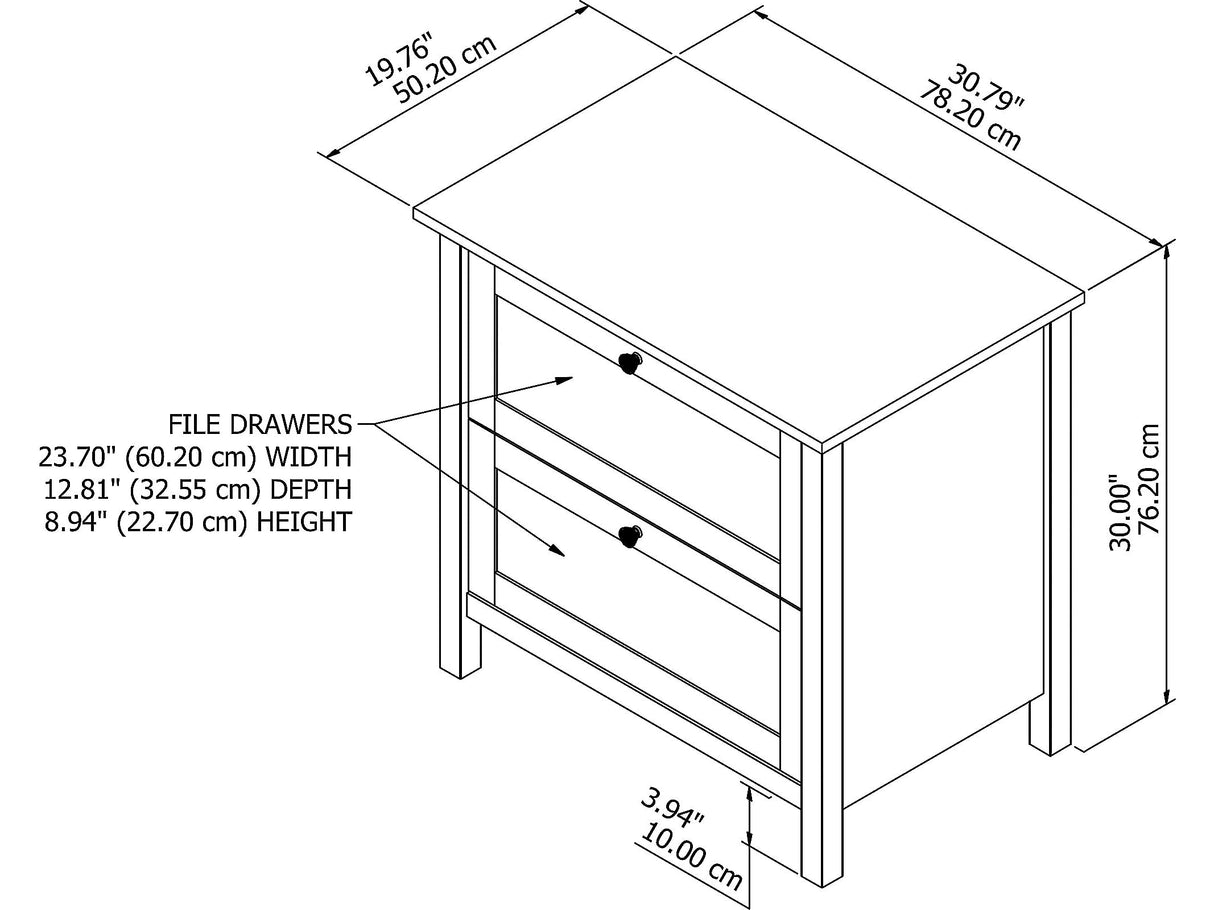 19.76"
50.20 cm

30.79"
78.20 cm

FILE DRAWERS
23.70" (60.20 cm) WIDTH
12.81" (32.55 cm) DEPTH
8.94" (22.70 cm) HEIGHT

30.00"
76.20 cm

3.94"
10.00 cm