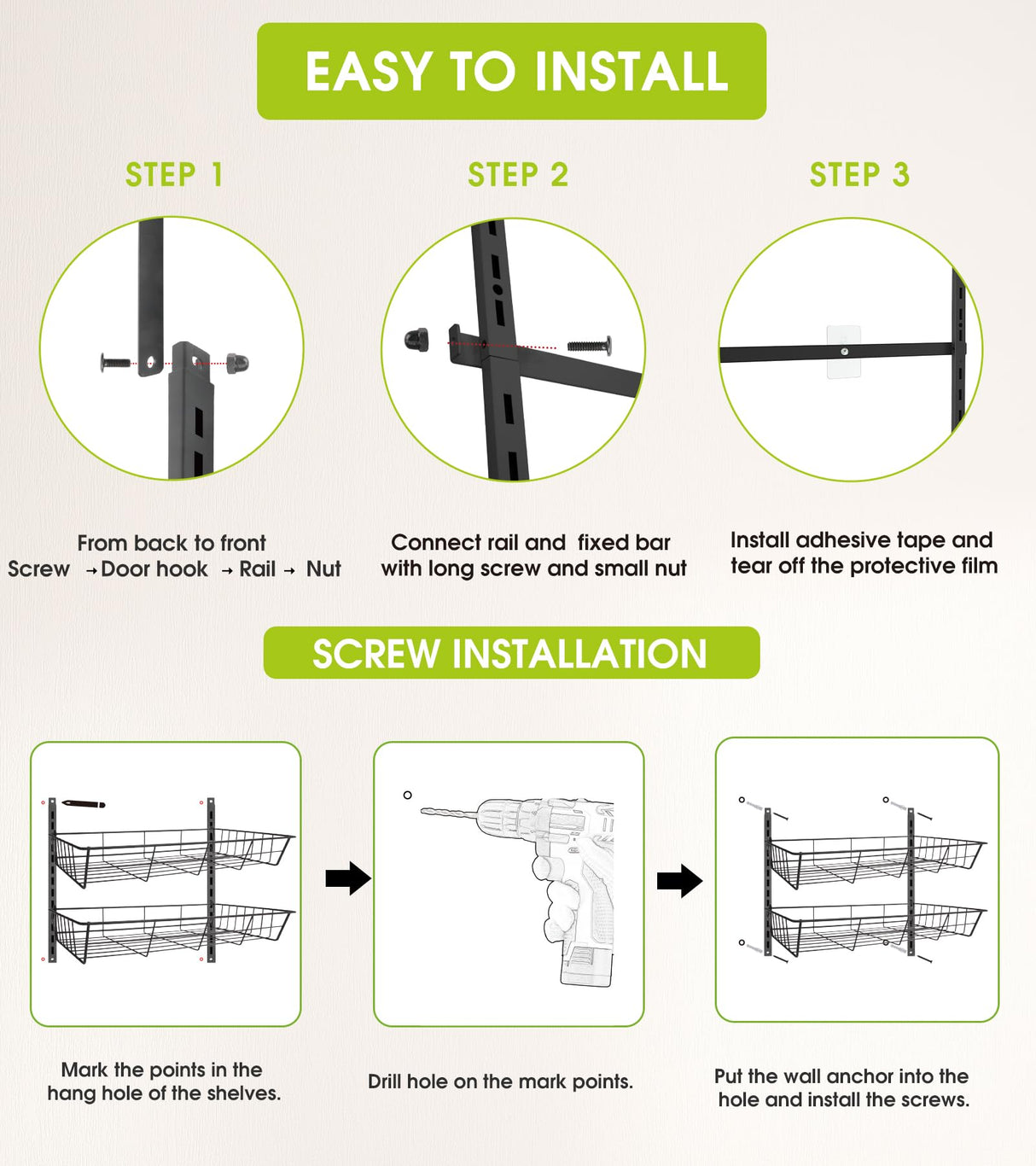 EASY TO INSTALL

STEP 1

STEP 2

STEP 3

From back to front
Screw →Door hook → Rail → Nut

Connect rail and fixed bar with long screw and small nut

Install adhesive tape and tear off the protective film

SCREW INSTALLATION

Mark the points in the hang hole of the shelves.

Drill hole on the mark points.

Put the wall anchor into the hole and install the screws.