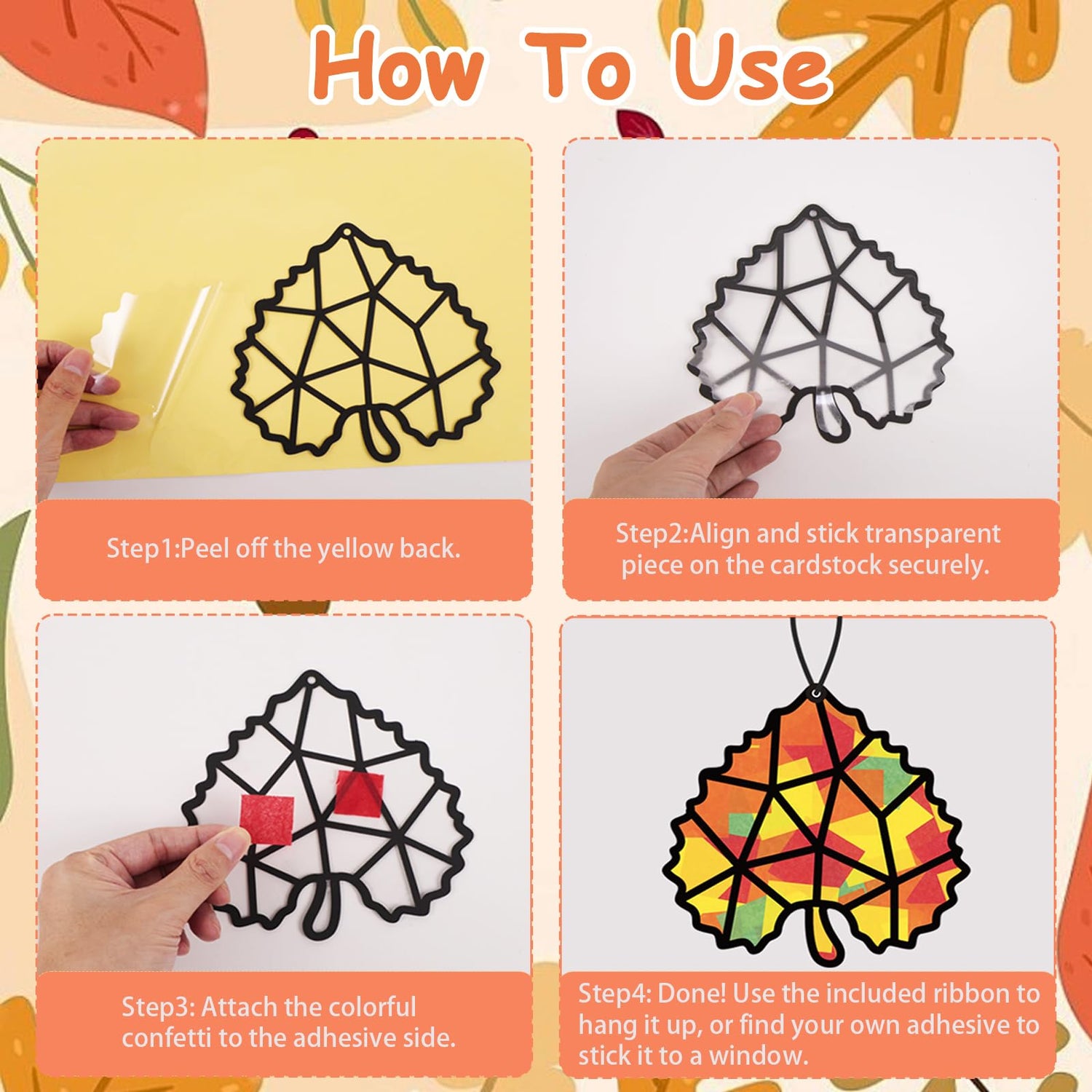 How To Use

Step1:Peel off the yellow back.

Step2:Align and stick transparent piece on the cardstock securely.

Step3: Attach the colorful confetti to the adhesive side.

Step4: Done! Use the included ribbon to hang it up, or find your own adhesive to stick it to a window.