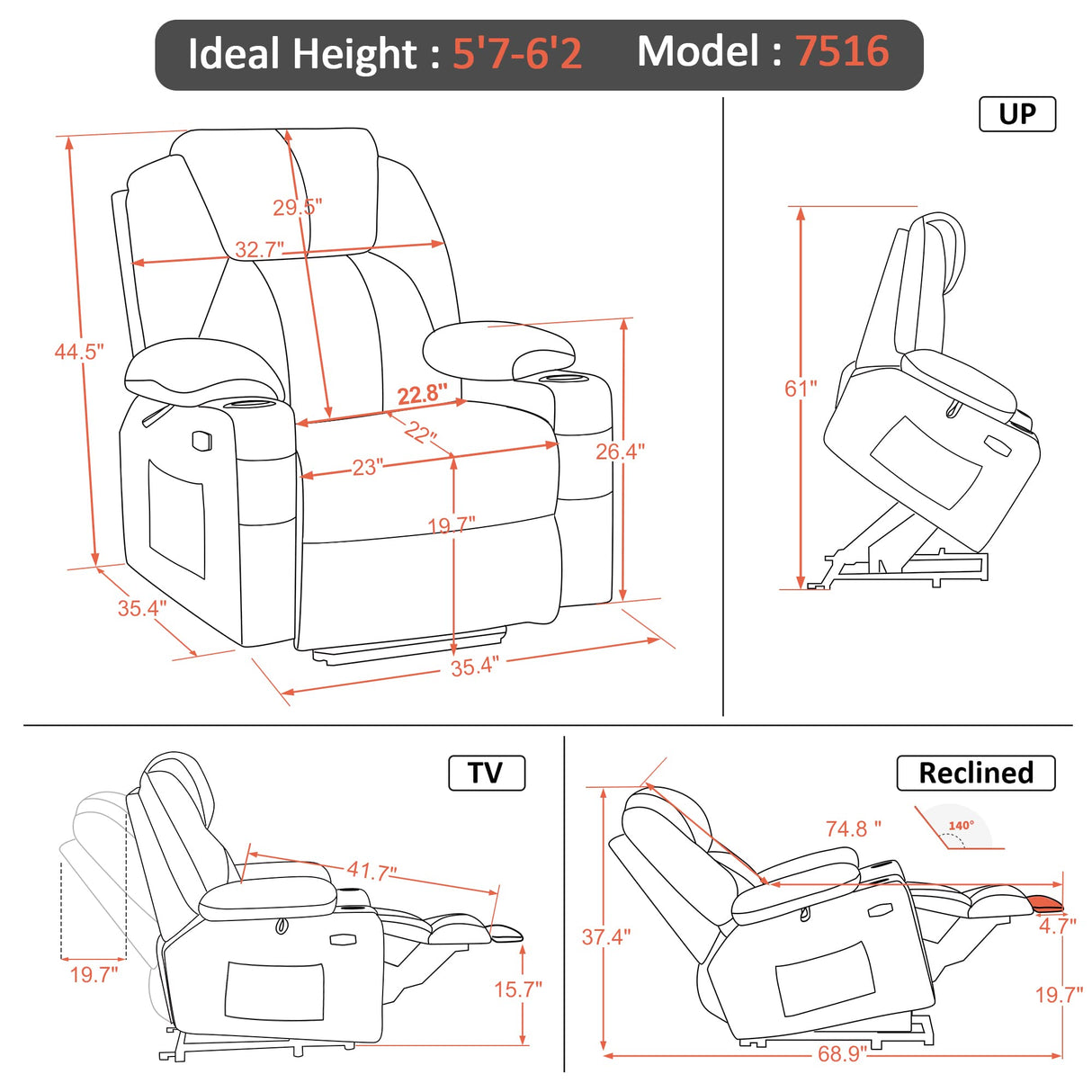 Ideal Height : 5'7-6'2 Model : 7516

29.5"
32.7"
44.5"
22.8"
22"
23"
26.4"
19.7"
35.4"
35.4"

UP
61"

TV
41.7"
19.7"
15.7"

Reclined
74.8 "
140°
37.4"
4.7"
19.7"
68.9"