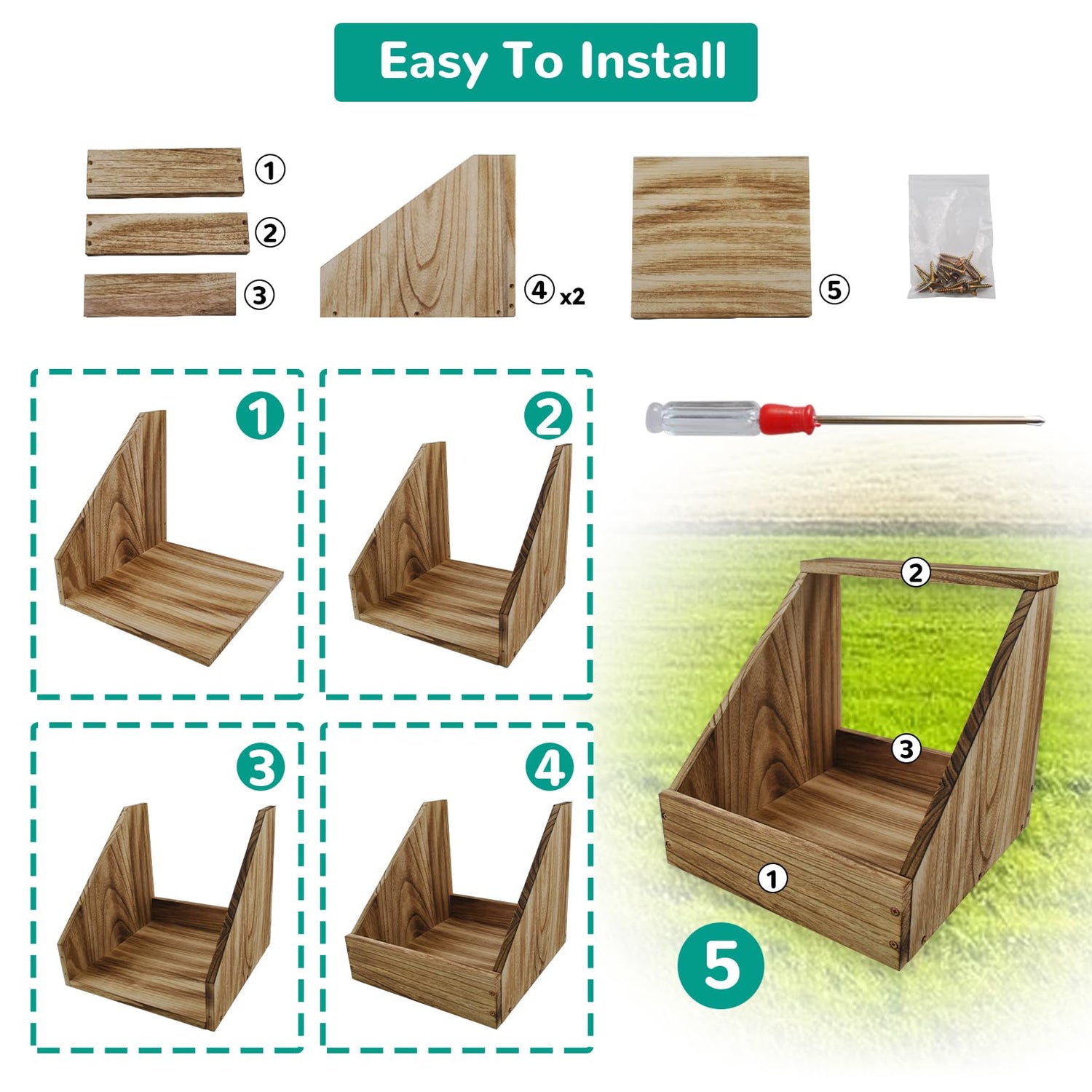 Easy To Install

①
②
③
④ x2
⑤

1
2
3
4

②
③
①
5