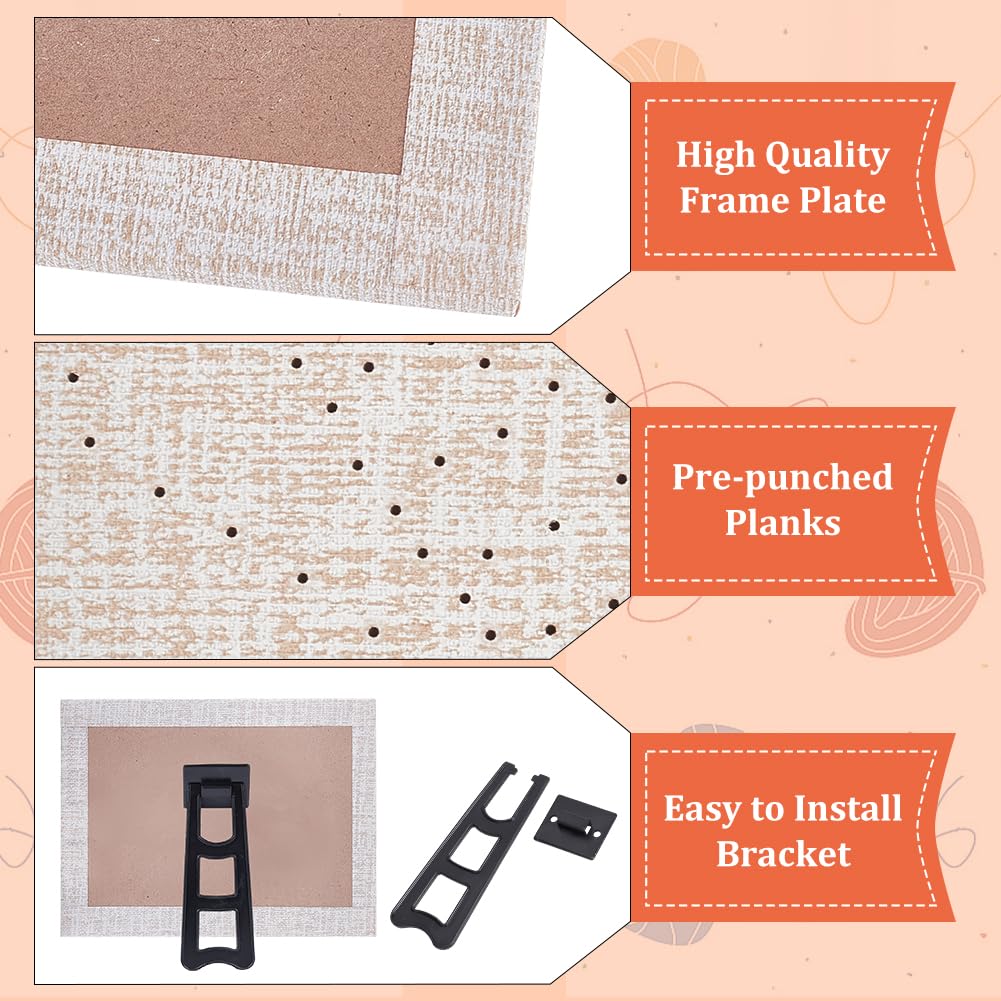 High Quality Frame Plate

Pre-punched Planks

Easy to Install Bracket