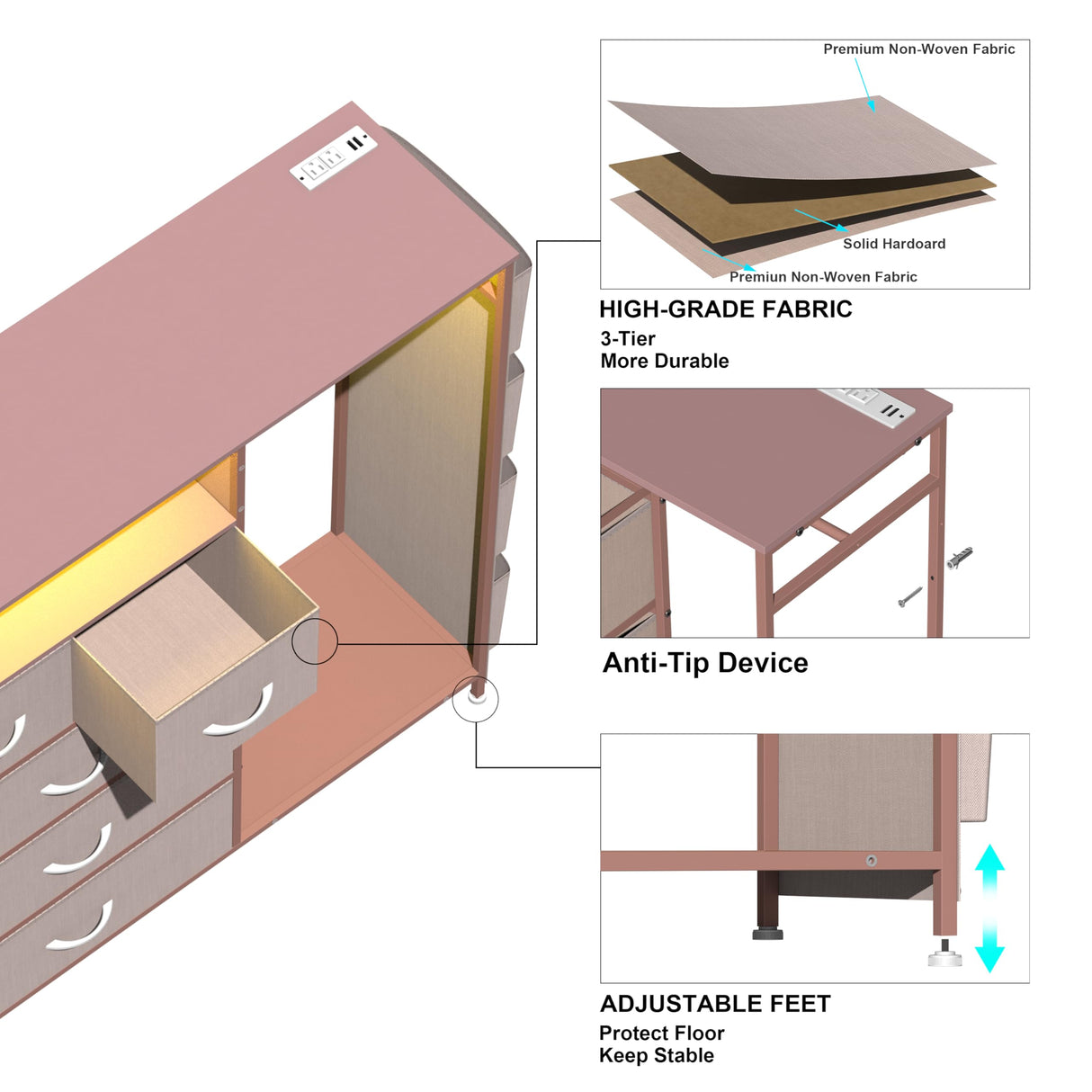 Premium Non-Woven Fabric

Solid Hardoard

Premiun Non-Woven Fabric

HIGH-GRADE FABRIC

3-Tier
More Durable

Anti-Tip Device

ADJUSTABLE FEET

Protect Floor
Keep Stable