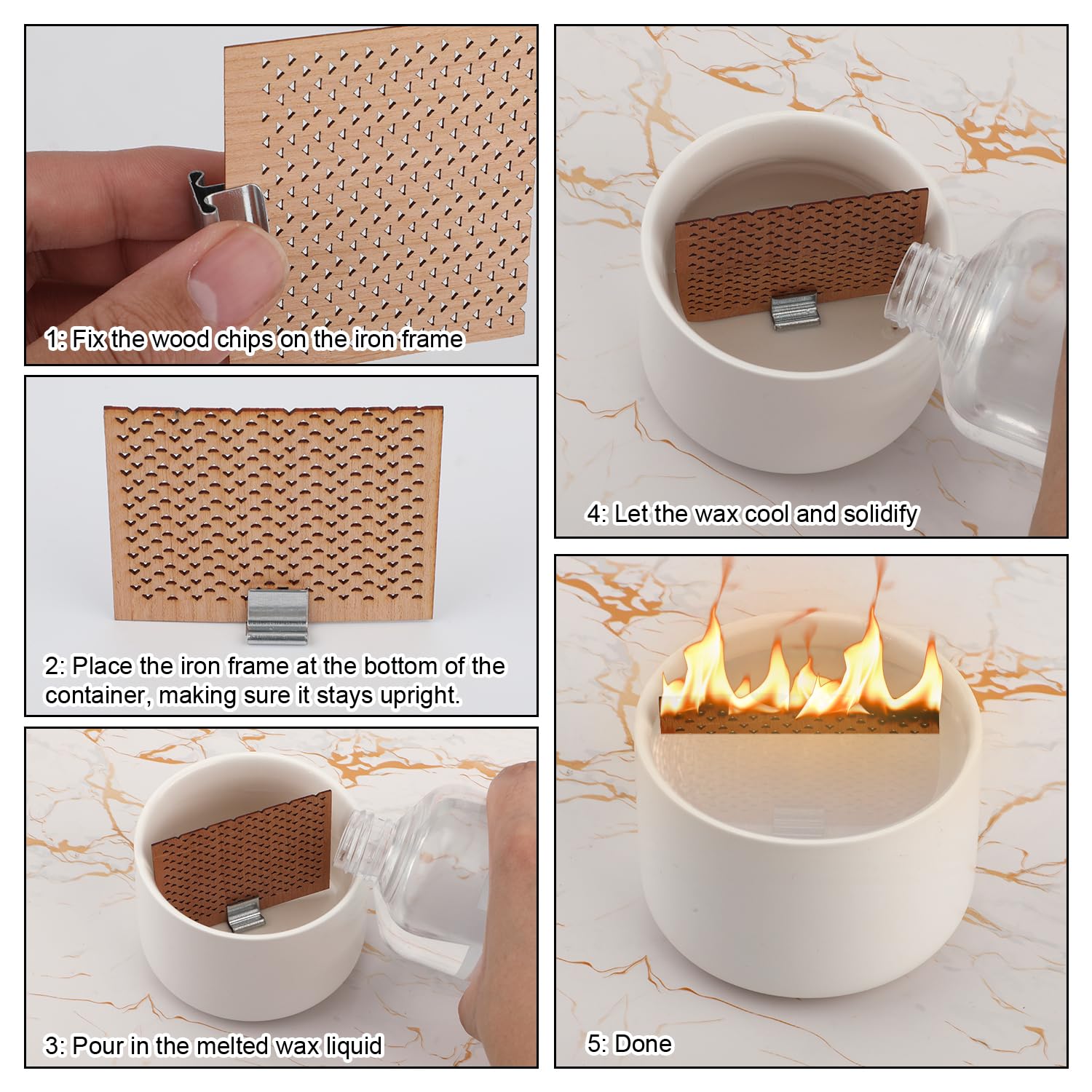 1: Fix the wood chips on the iron frame

2: Place the iron frame at the bottom of the container, making sure it stays upright.

3: Pour in the melted wax liquid

4: Let the wax cool and solidify

5: Done