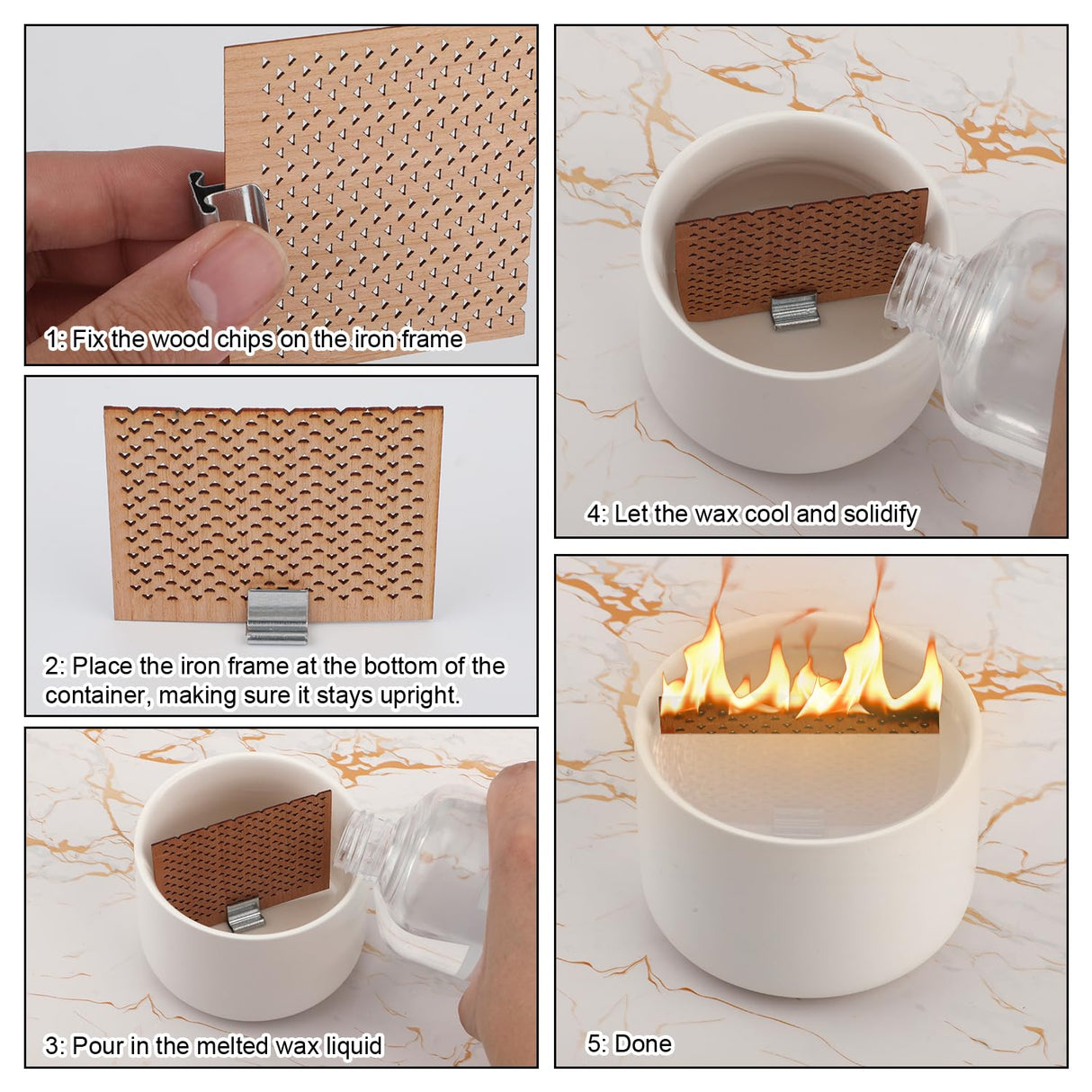 1: Fix the wood chips on the iron frame

2: Place the iron frame at the bottom of the container, making sure it stays upright.

3: Pour in the melted wax liquid

4: Let the wax cool and solidify

5: Done