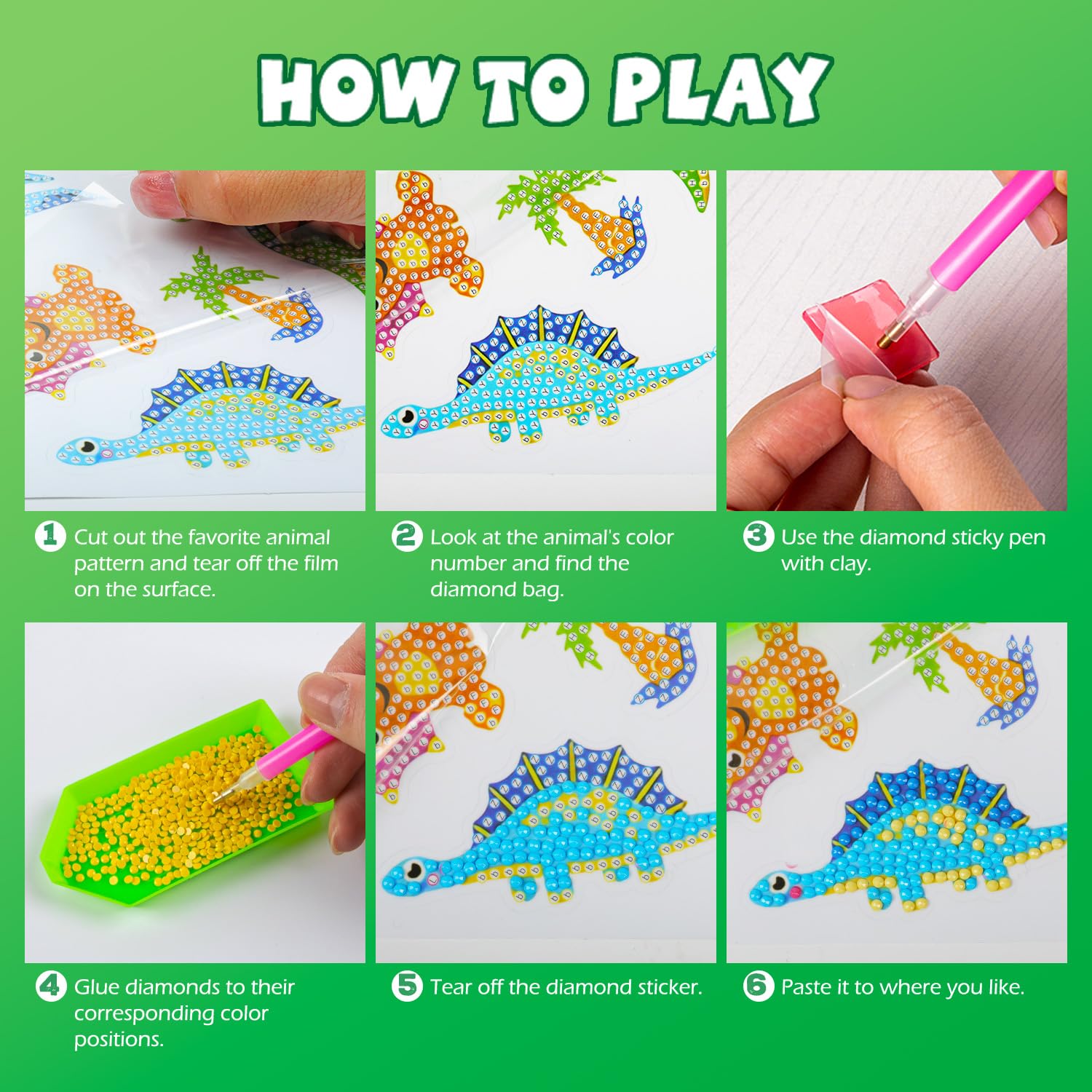 HOW TO PLAY

1 Cut out the favorite animal pattern and tear off the film on the surface.

2 Look at the animal's color number and find the diamond bag.

3 Use the diamond sticky pen with clay.

4 Glue diamonds to their corresponding color positions.

5 Tear off the diamond sticker.

6 Paste it to where you like.