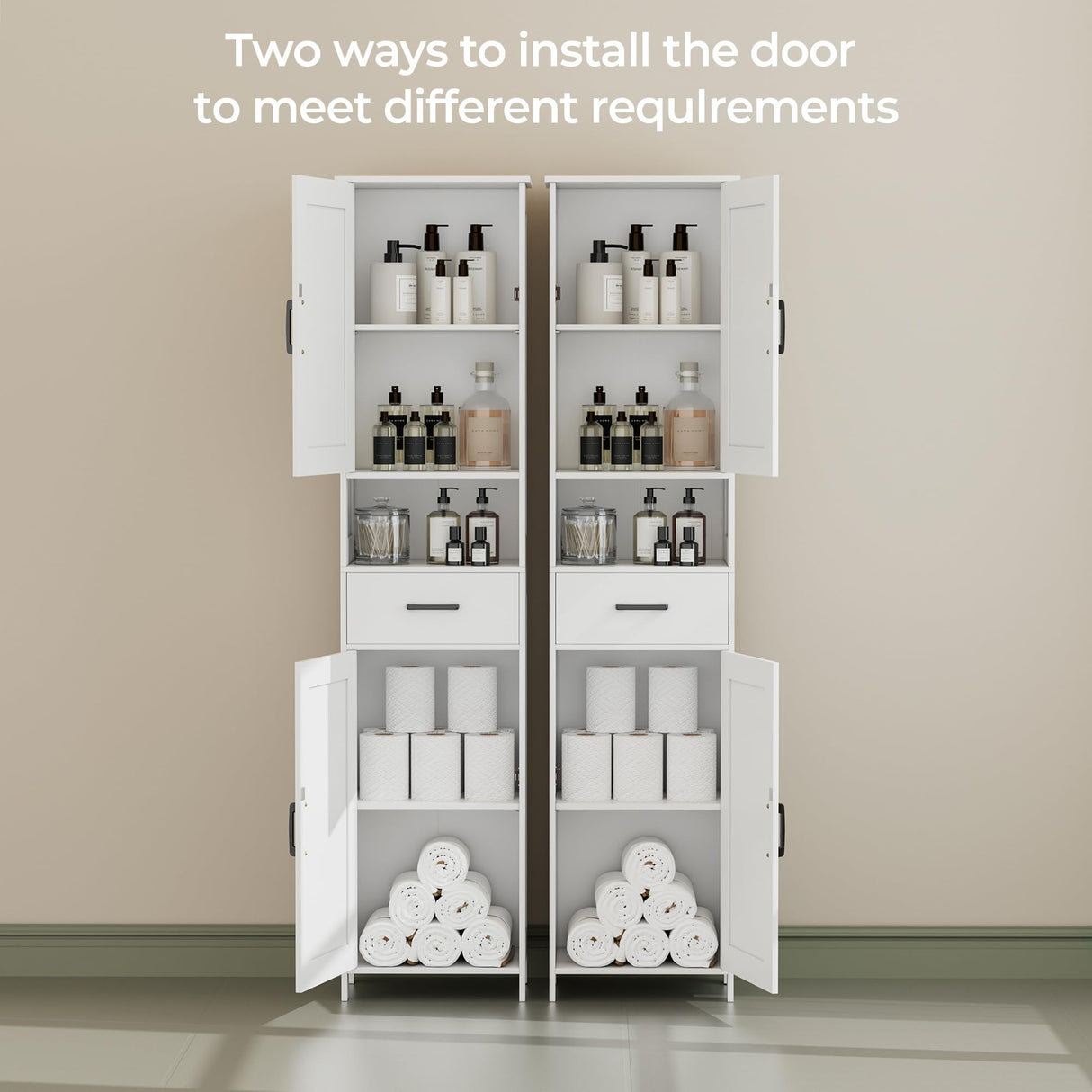 Two ways to install the door to meet different requlrements