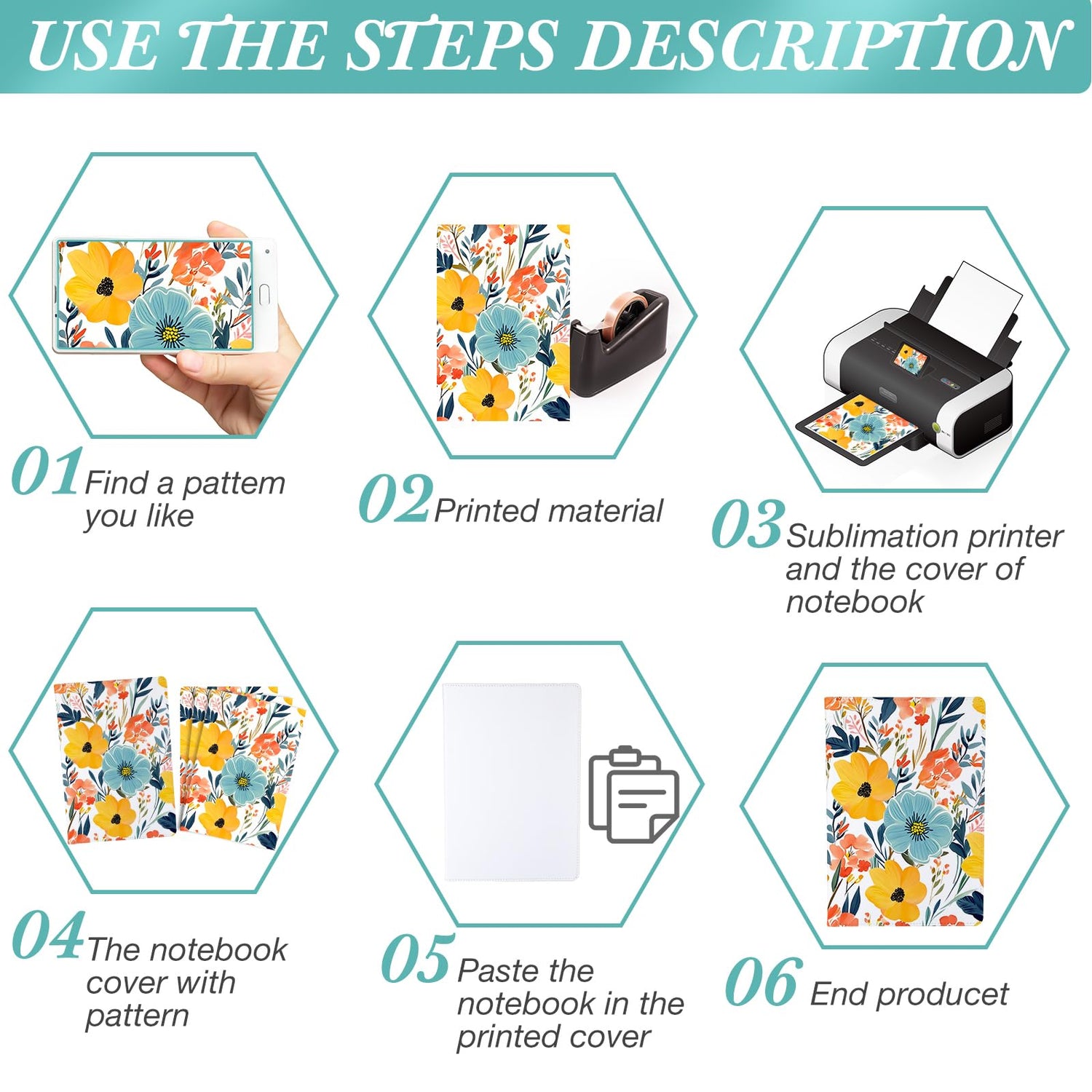 USE THE STEPS DESCRIPTION

01 Find a pattem you like

02 Printed material

03 Sublimation printer and the cover of notebook

04 The notebook cover with pattern

05 Paste the notebook in the printed cover

06 End producet