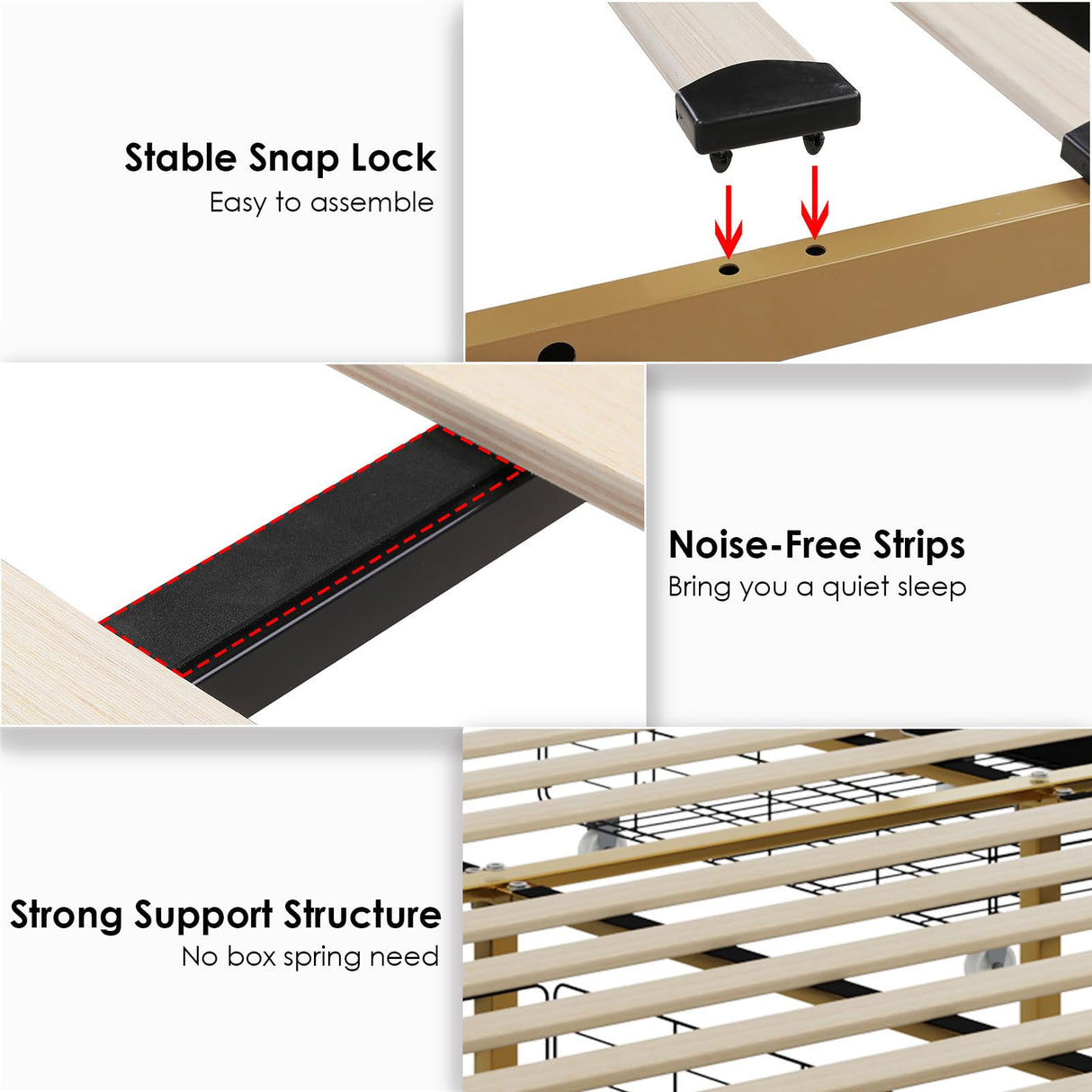 Stable Snap Lock
Easy to assemble

Noise-Free Strips
Bring you a quiet sleep

Strong Support Structure
No box spring need