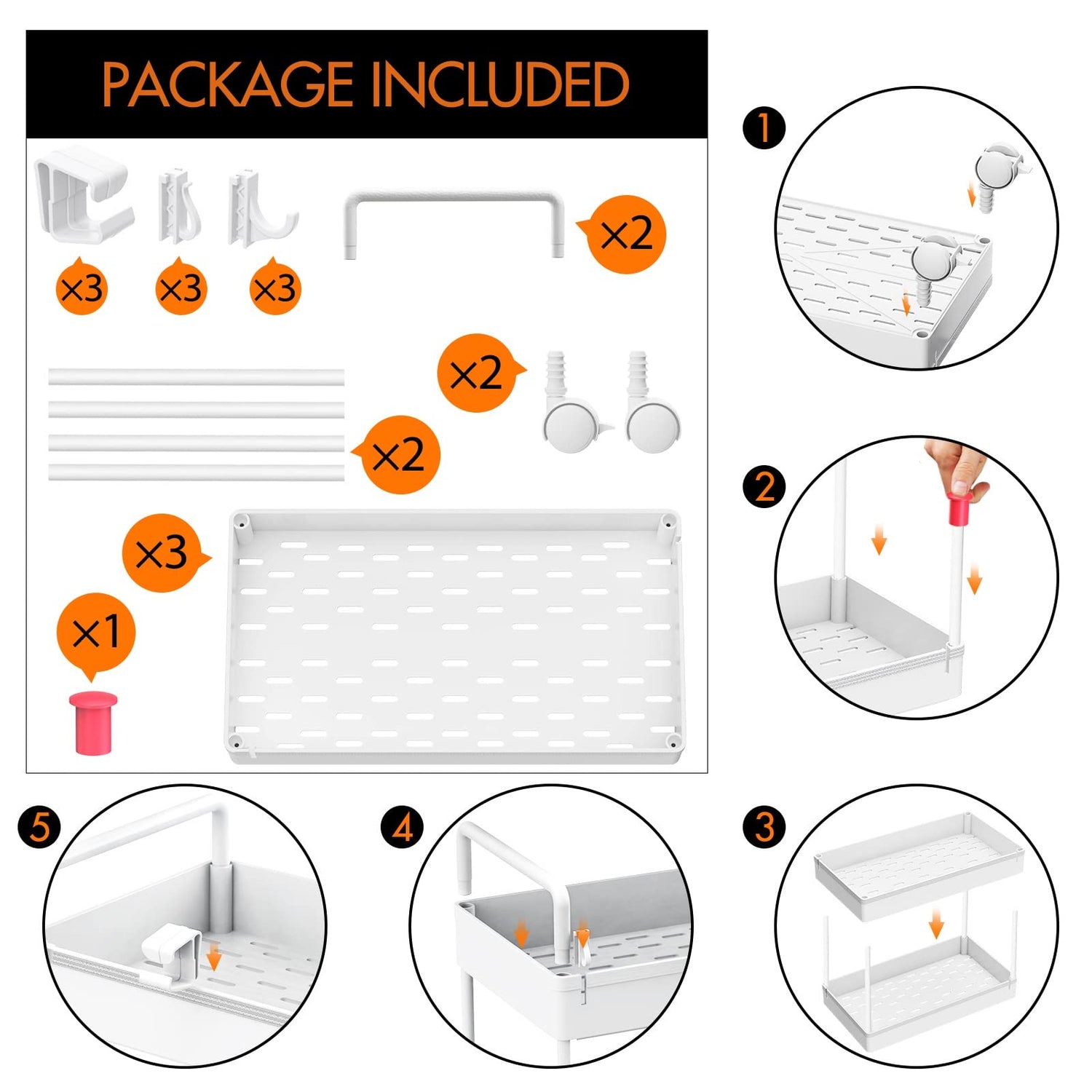 PACKAGE INCLUDED

×3
×3
×3
×2
×2
×2
×3
×1

1
2
5
4
3