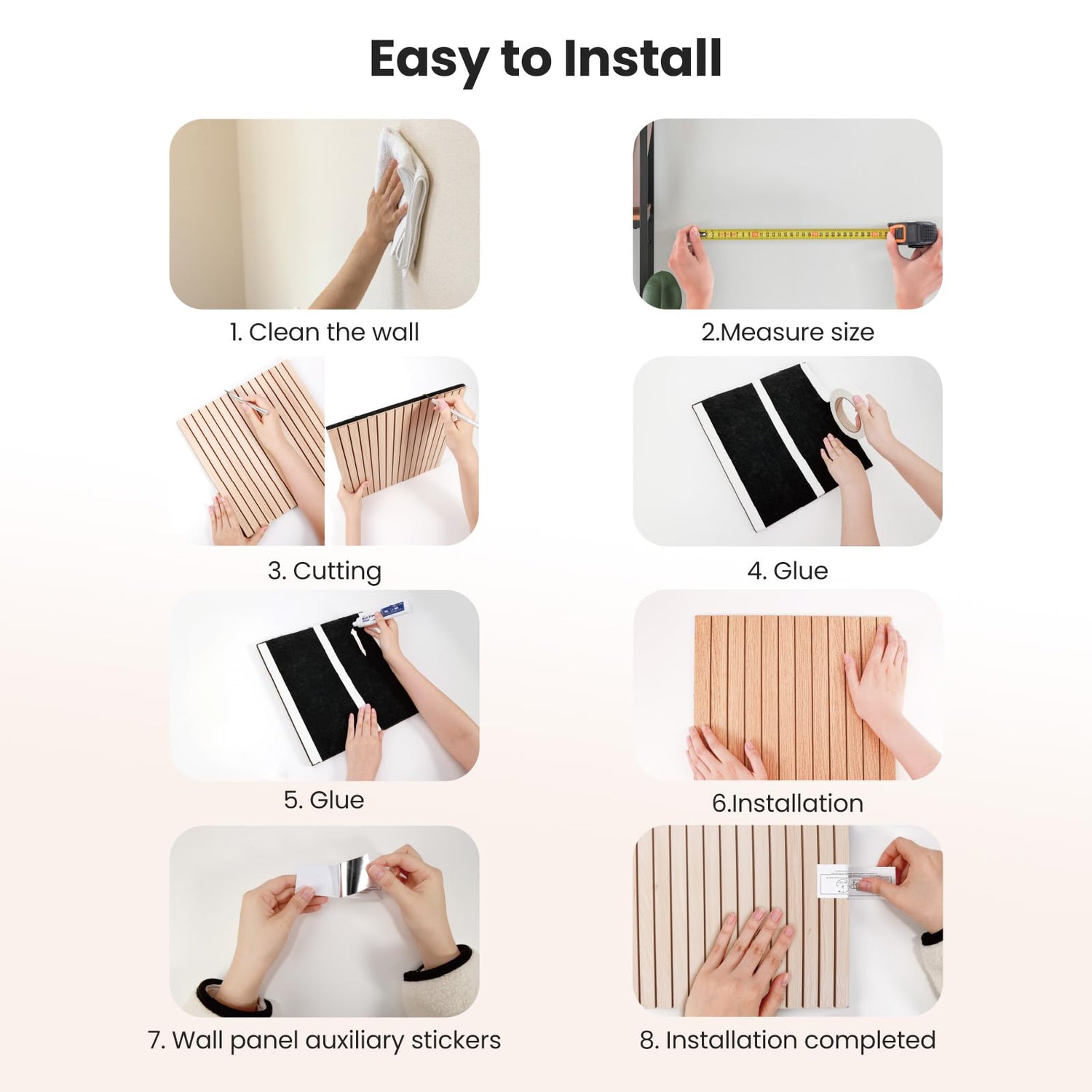 Easy to Install

1. Clean the wall

2.Measure size

3. Cutting

4. Glue

5. Glue

6.Installation

7. Wall panel auxiliary stickers

8. Installation completed