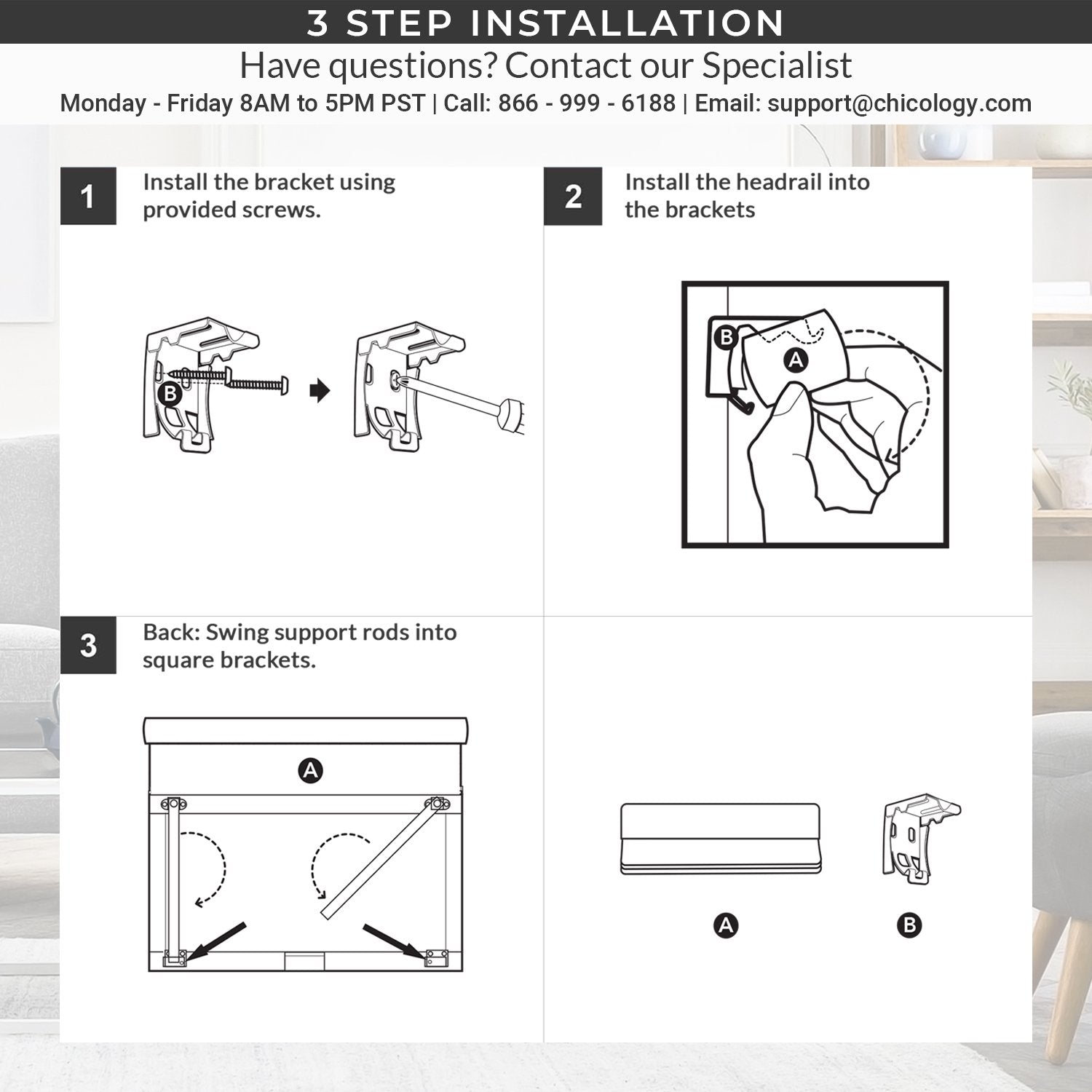 3 STEP INSTALLATION

Have questions? Contact our Specialist

Monday - Friday 8AM to 5PM PST | Call: 866 - 999 - 6188 | Email: support@chicology.com

1

Install the bracket using provided screws.

B

2

Install the headrail into the brackets

B

A

3

Back: Swing support rods into square brackets.

A

A

B