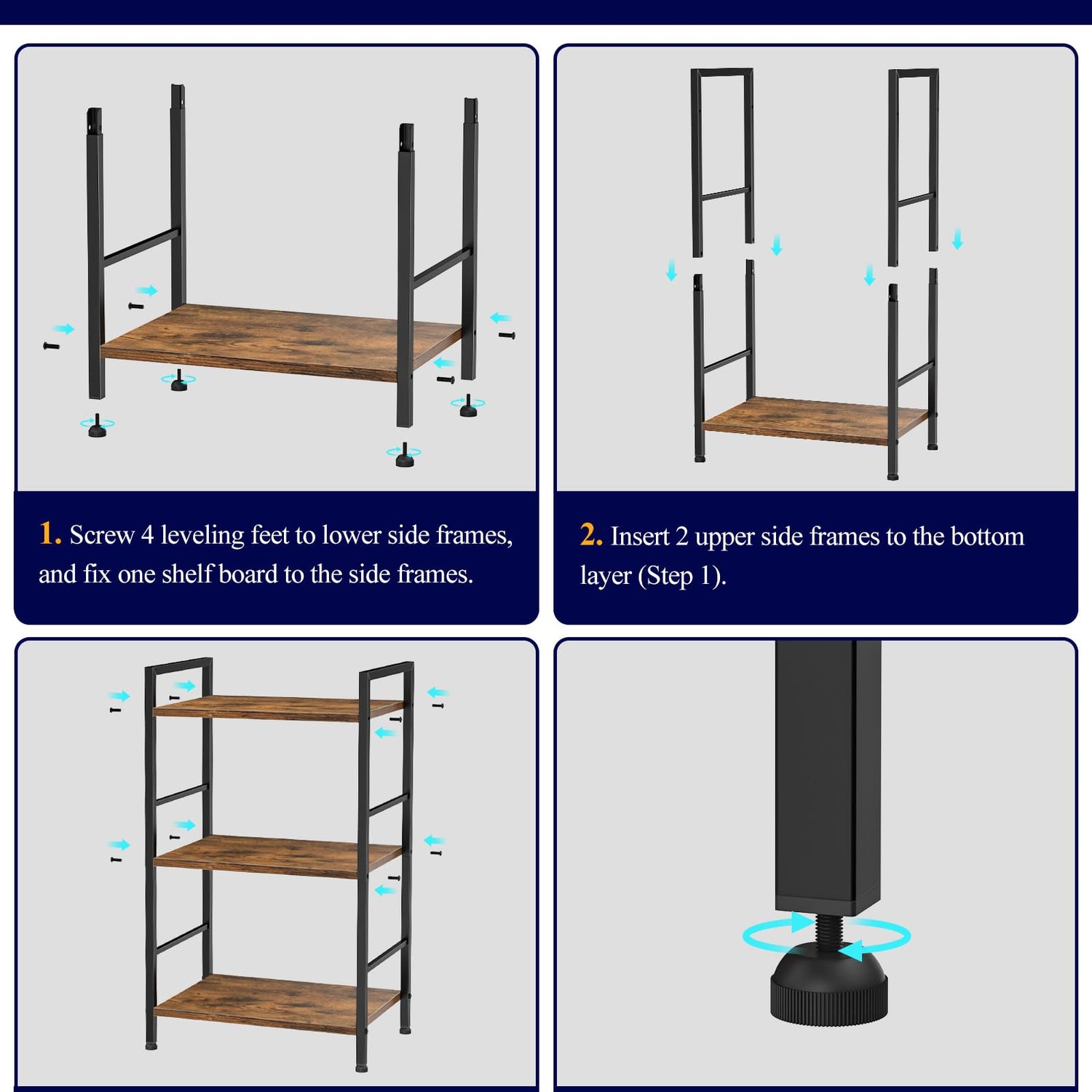 1. Screw 4 leveling feet to lower side frames, and fix one shelf board to the side frames.

2. Insert 2 upper side frames to the bottom layer (Step 1).