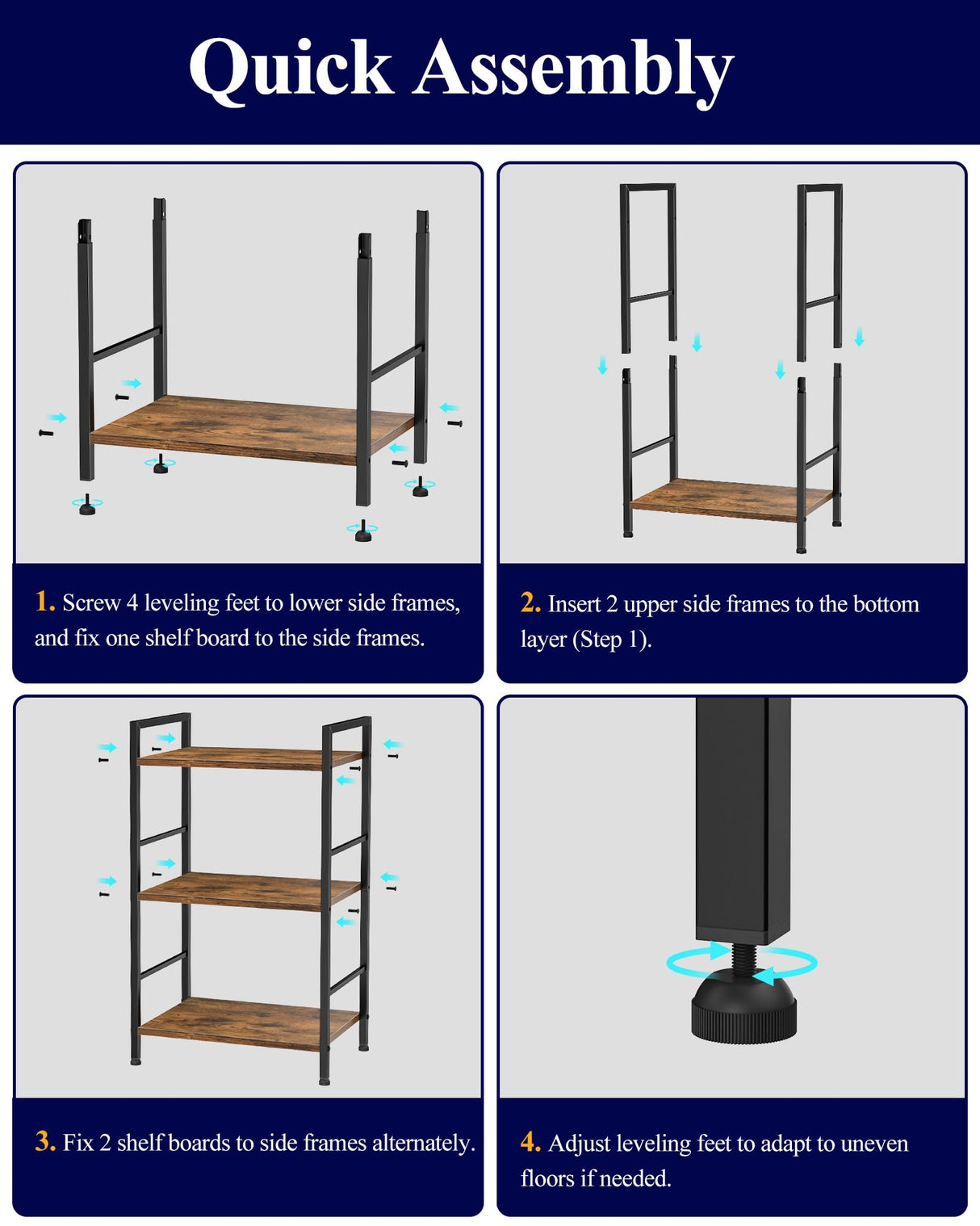 Quick Assembly

1. Screw 4 leveling feet to lower side frames, and fix one shelf board to the side frames.

2. Insert 2 upper side frames to the bottom layer (Step 1).

3. Fix 2 shelf boards to side frames alternately.

4. Adjust leveling feet to adapt to uneven floors if needed.