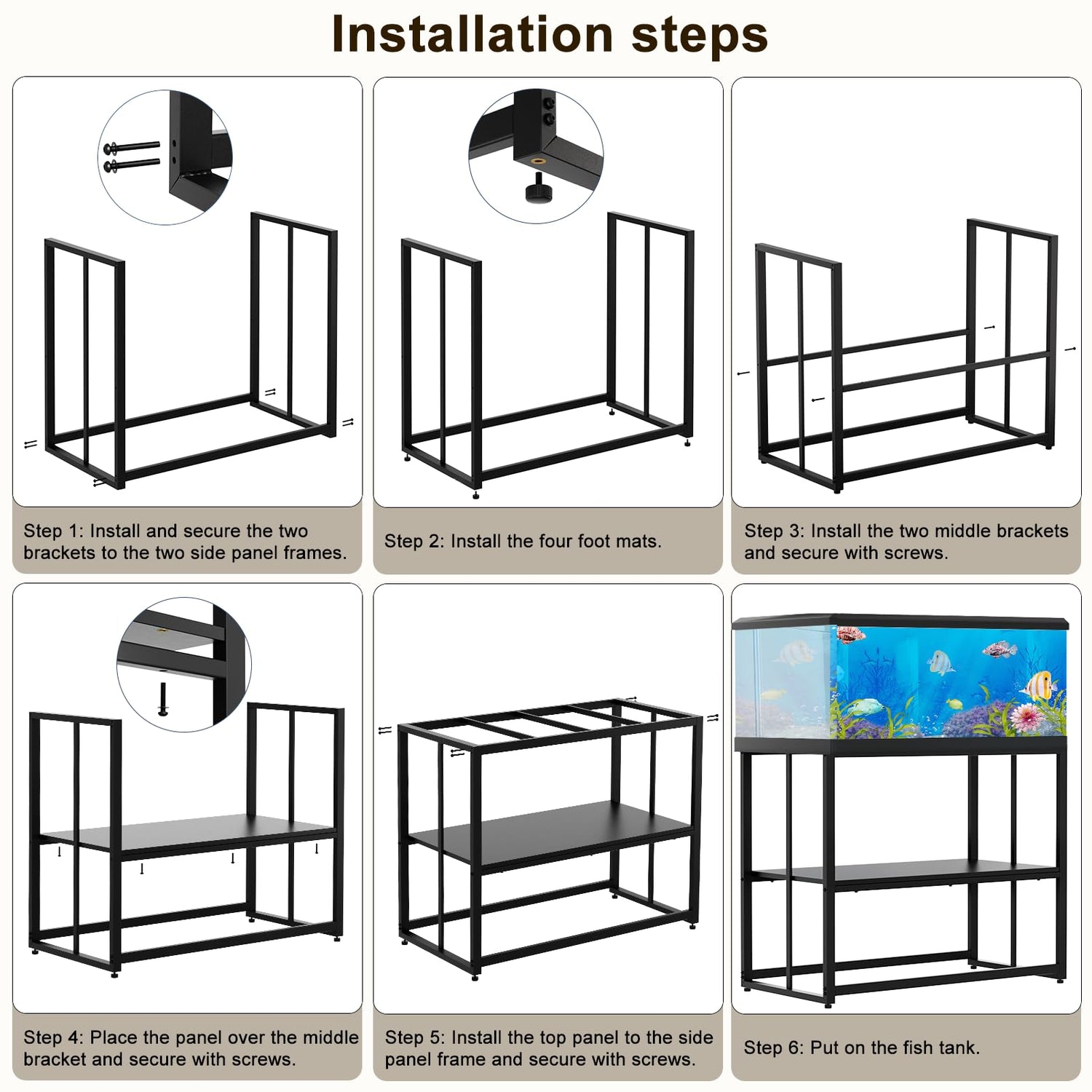 Installation steps

Step 1: Install and secure the two brackets to the two side panel frames.

Step 2: Install the four foot mats.

Step 3: Install the two middle brackets and secure with screws.

Step 4: Place the panel over the middle bracket and secure with screws.

Step 5: Install the top panel to the side panel frame and secure with screws.

Step 6: Put on the fish tank.