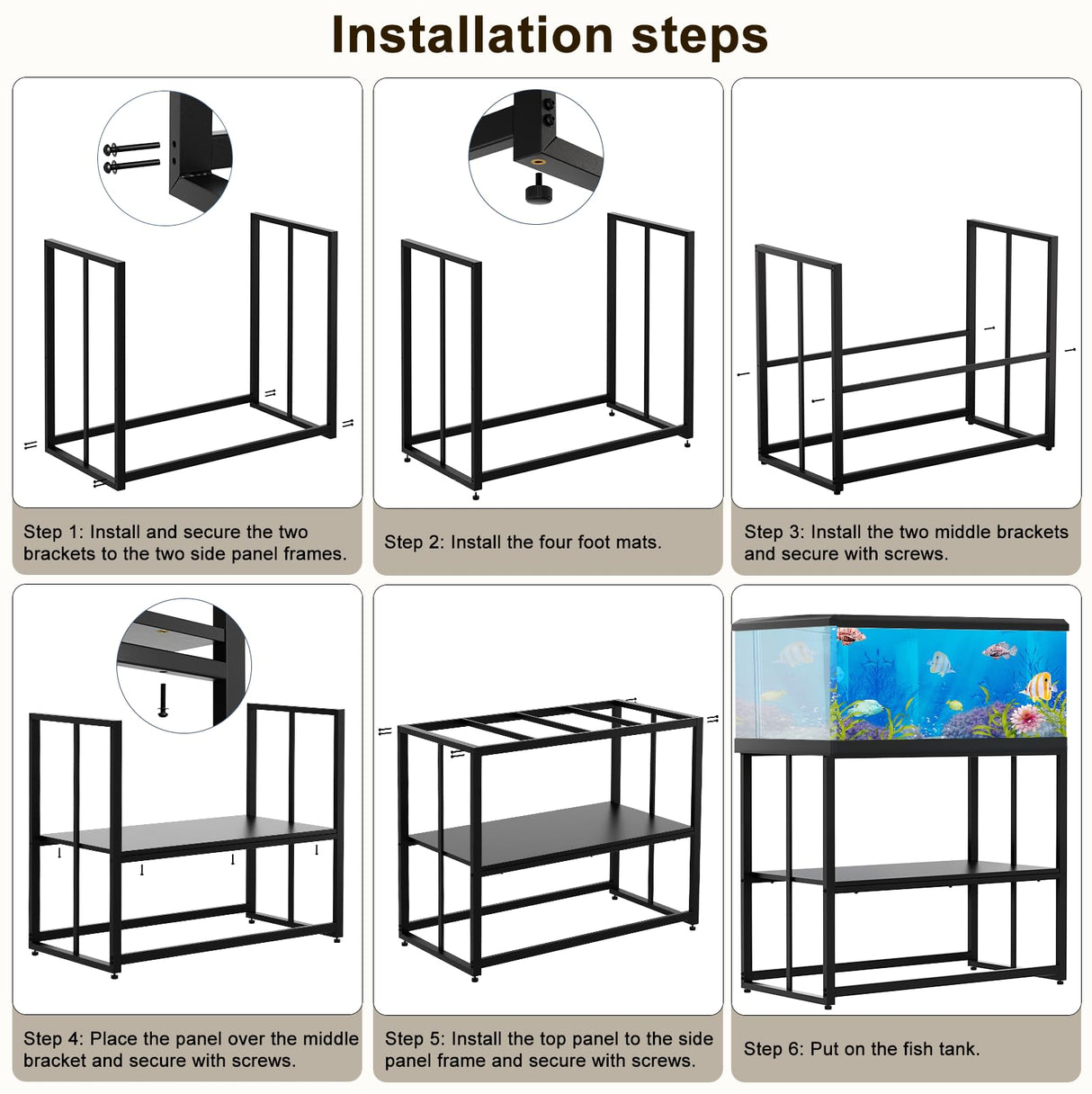 Installation steps

Step 1: Install and secure the two brackets to the two side panel frames.

Step 2: Install the four foot mats.

Step 3: Install the two middle brackets and secure with screws.

Step 4: Place the panel over the middle bracket and secure with screws.

Step 5: Install the top panel to the side panel frame and secure with screws.

Step 6: Put on the fish tank.