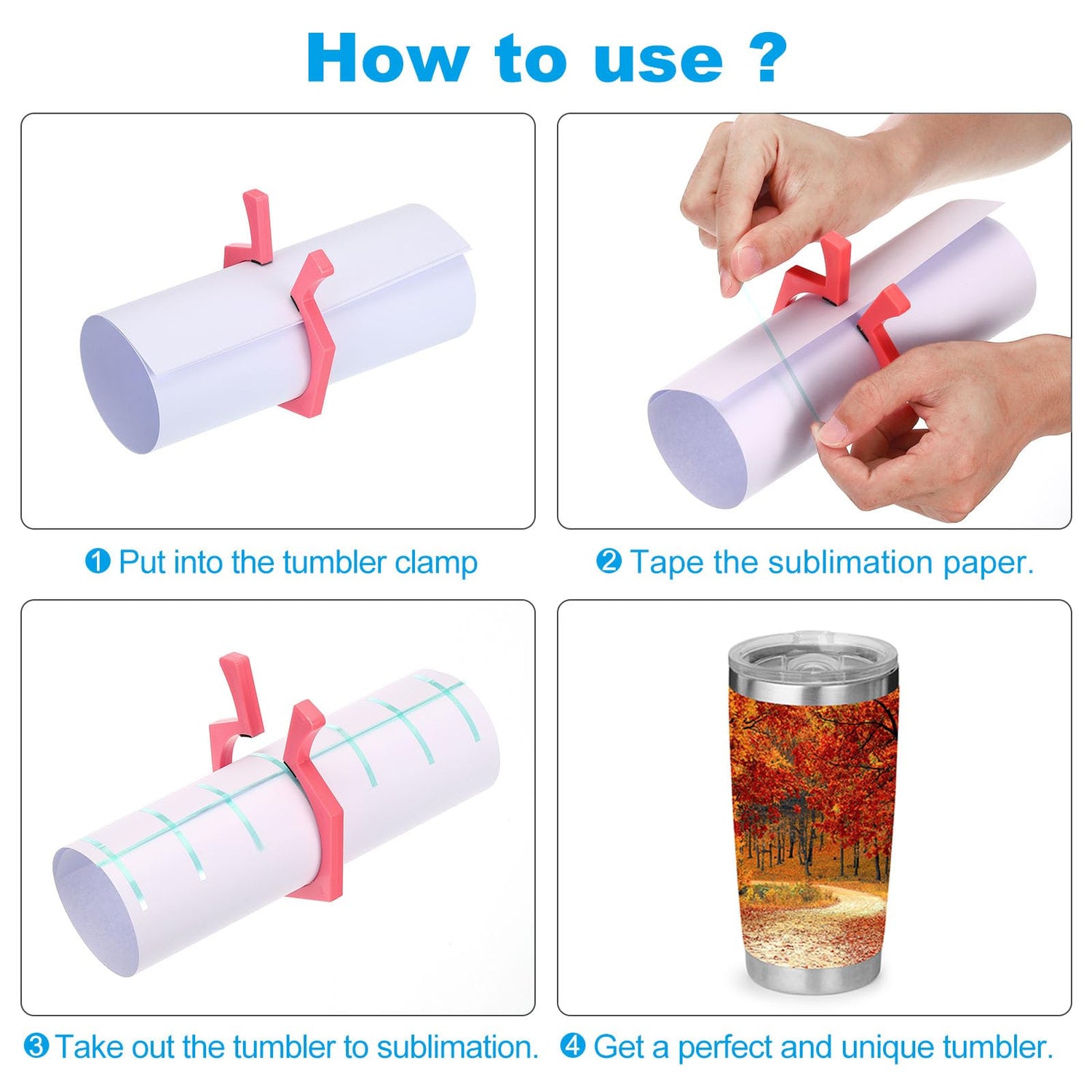 How to use ?

❶ Put into the tumbler clamp

❷ Tape the sublimation paper.

❸ Take out the tumbler to sublimation.

❹ Get a perfect and unique tumbler.