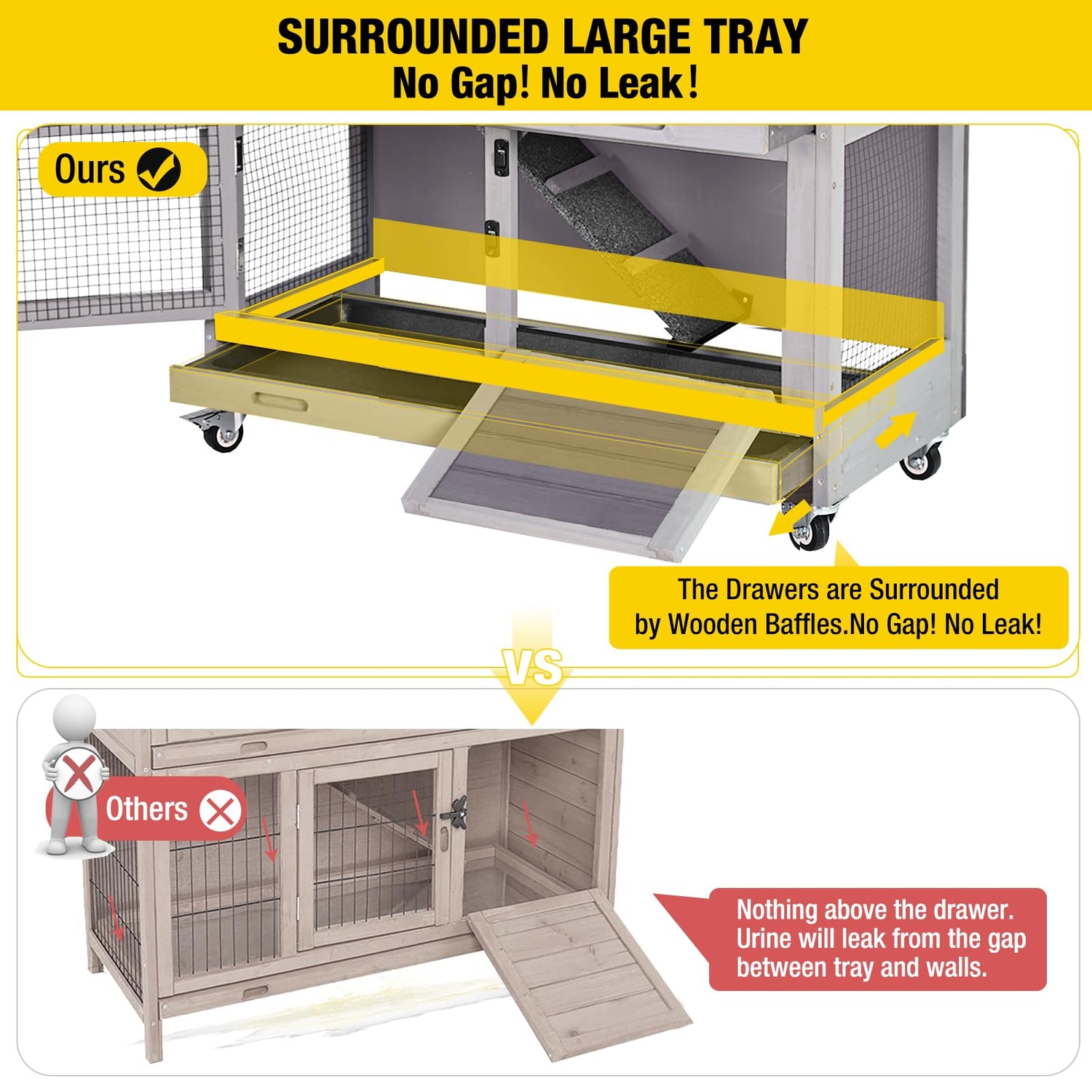 SURROUNDED LARGE TRAY
No Gap! No Leak!

Ours

The Drawers are Surrounded by Wooden Baffles.No Gap! No Leak!

VS

Others

Nothing above the drawer. Urine will leak from the gap between tray and walls.