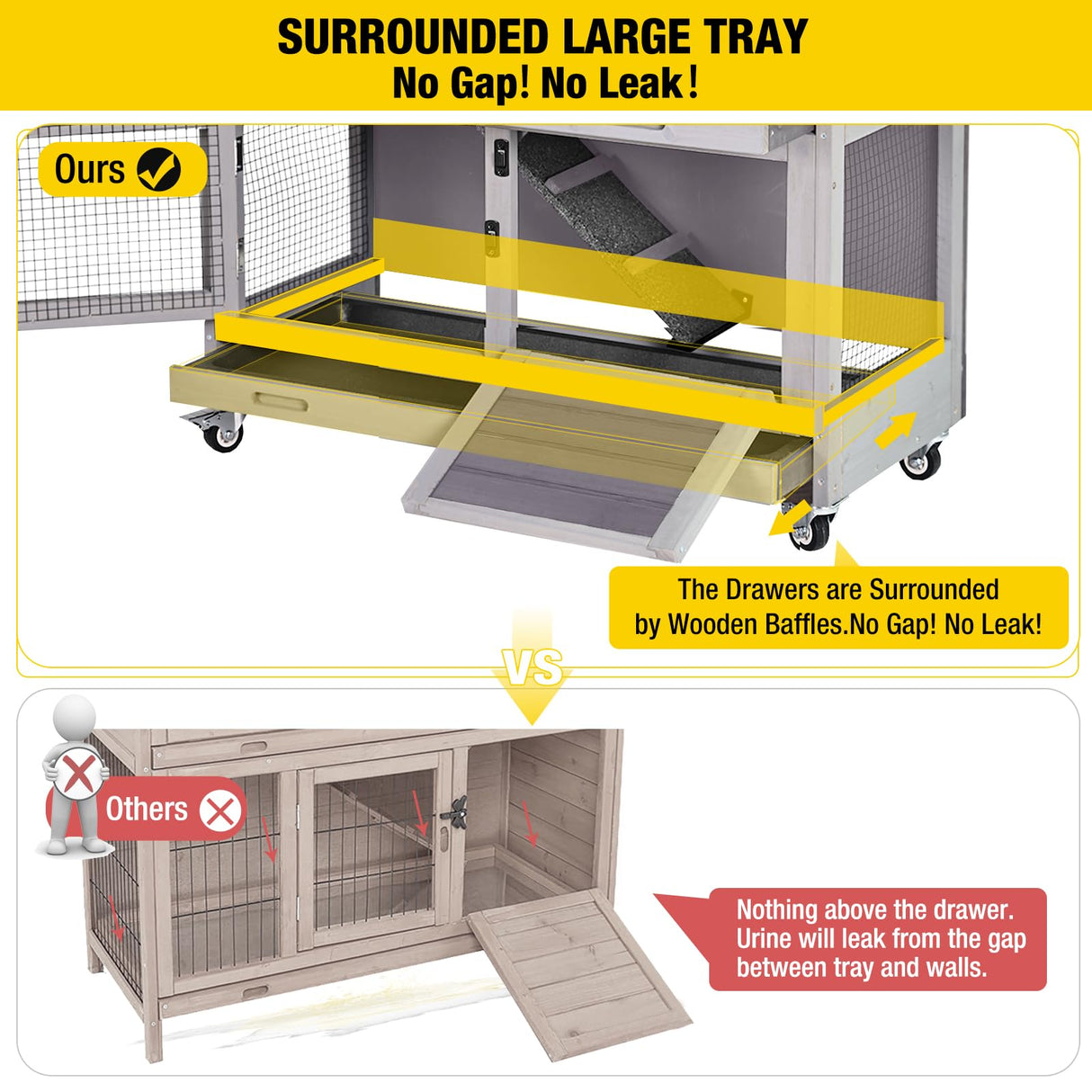 SURROUNDED LARGE TRAY
No Gap! No Leak!

Ours

The Drawers are Surrounded by Wooden Baffles.No Gap! No Leak!

VS

Others

Nothing above the drawer. Urine will leak from the gap between tray and walls.