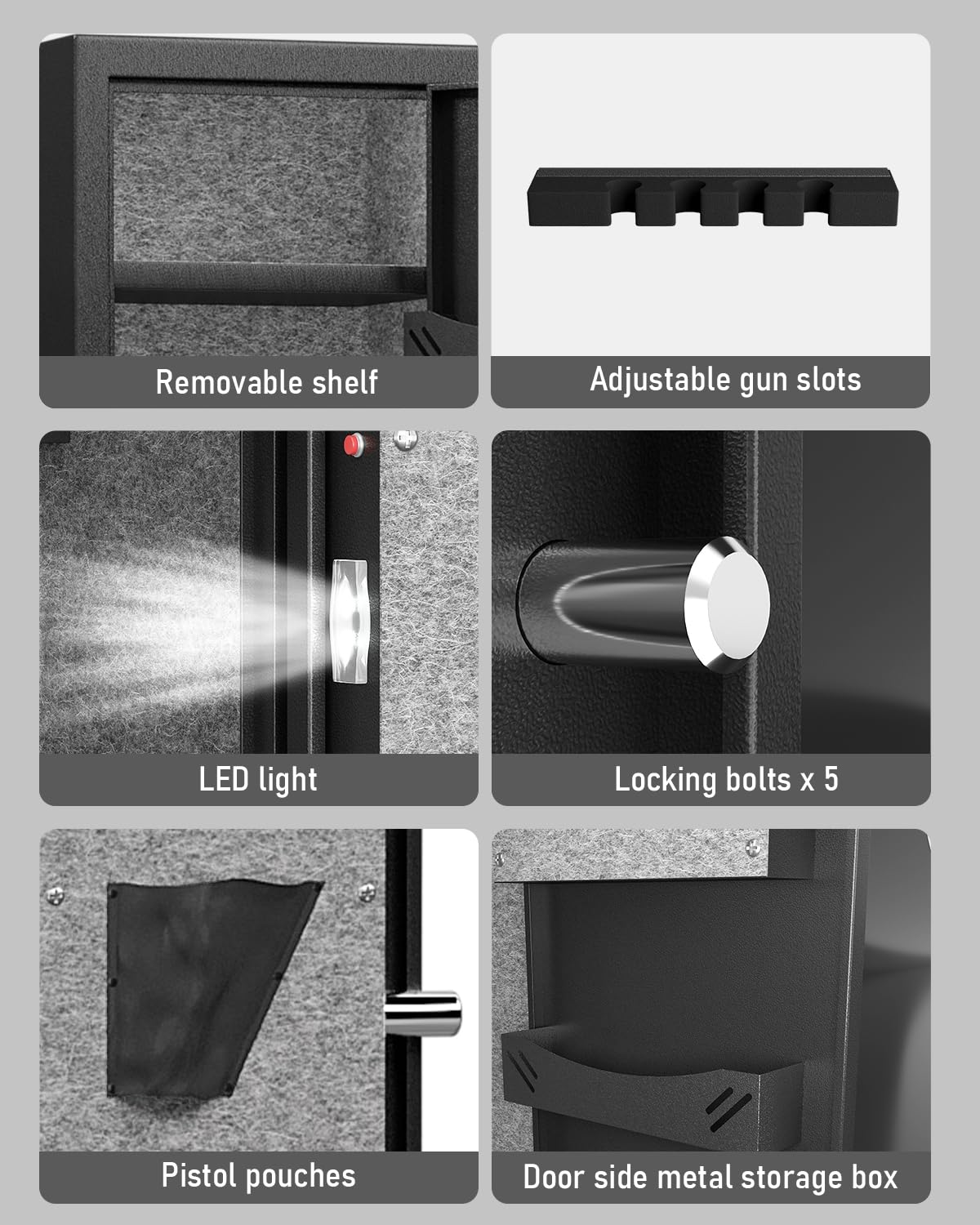 Removable shelf

Adjustable gun slots

LED light

Locking bolts x 5

Pistol pouches

Door side metal storage box