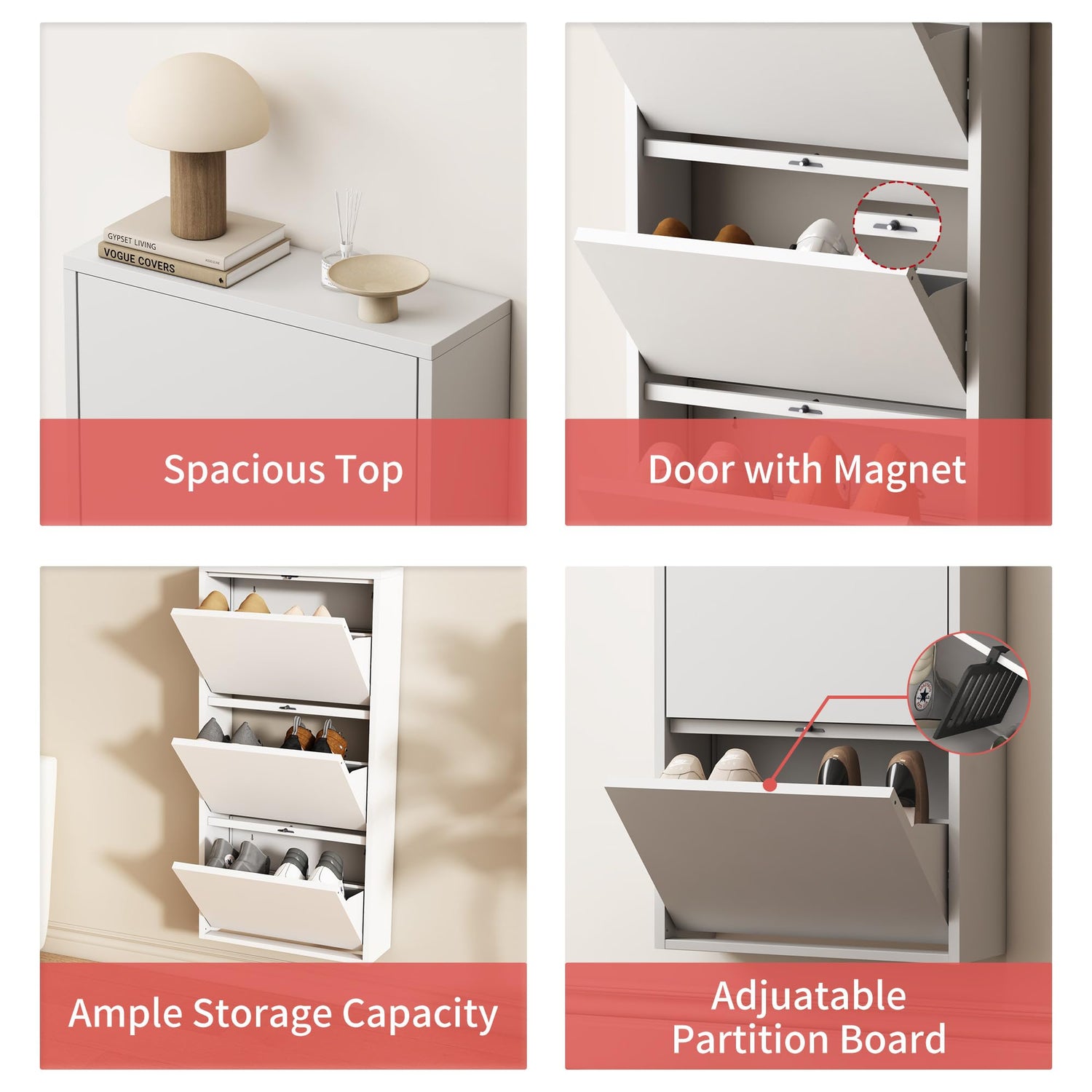 GYPSET LIVING

VOGUE COVERS

Spacious Top

Door with Magnet

Ample Storage Capacity

Adjuatable Partition Board