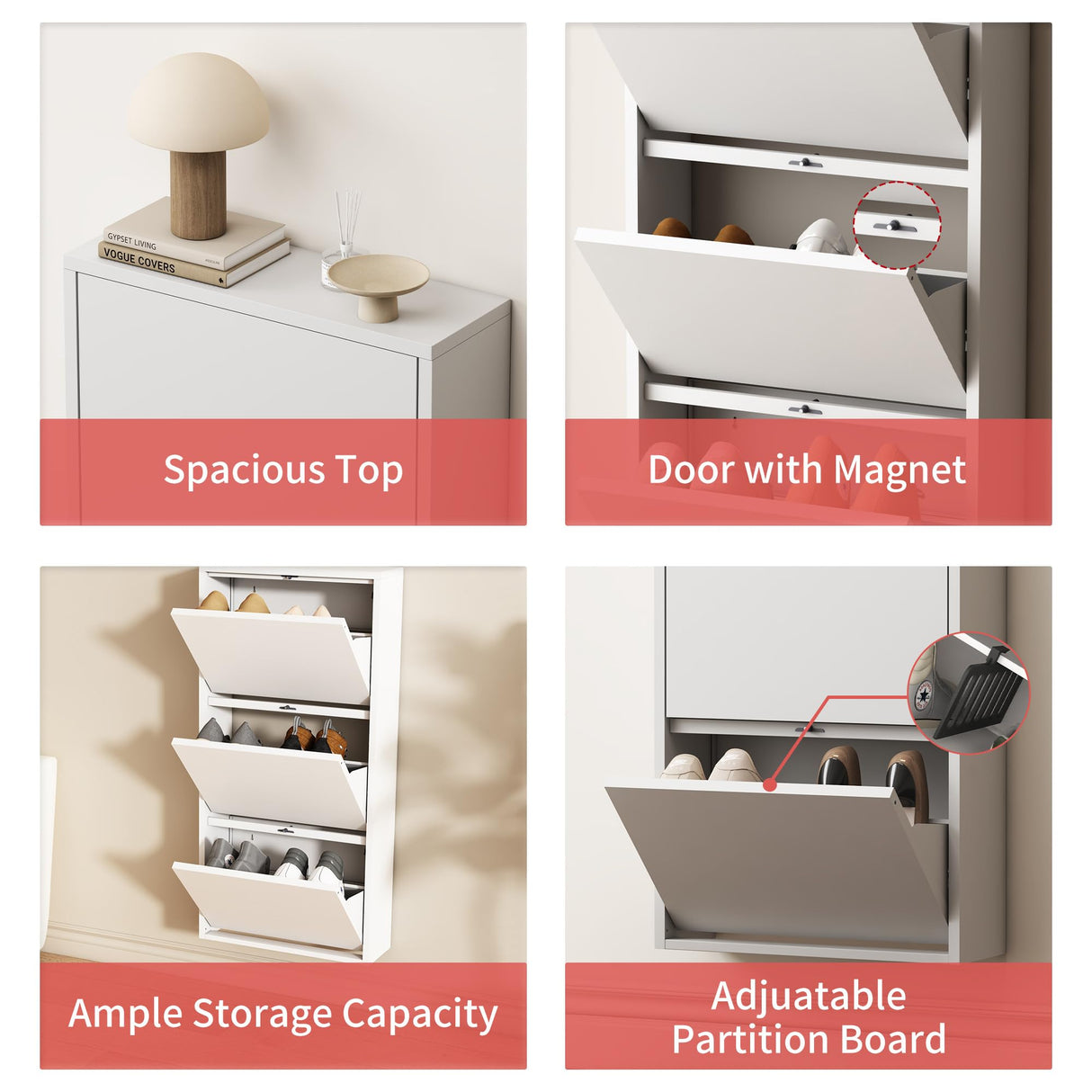 GYPSET LIVING
VOGUE COVERS

Spacious Top

Door with Magnet

Ample Storage Capacity

Adjuatable
Partition Board