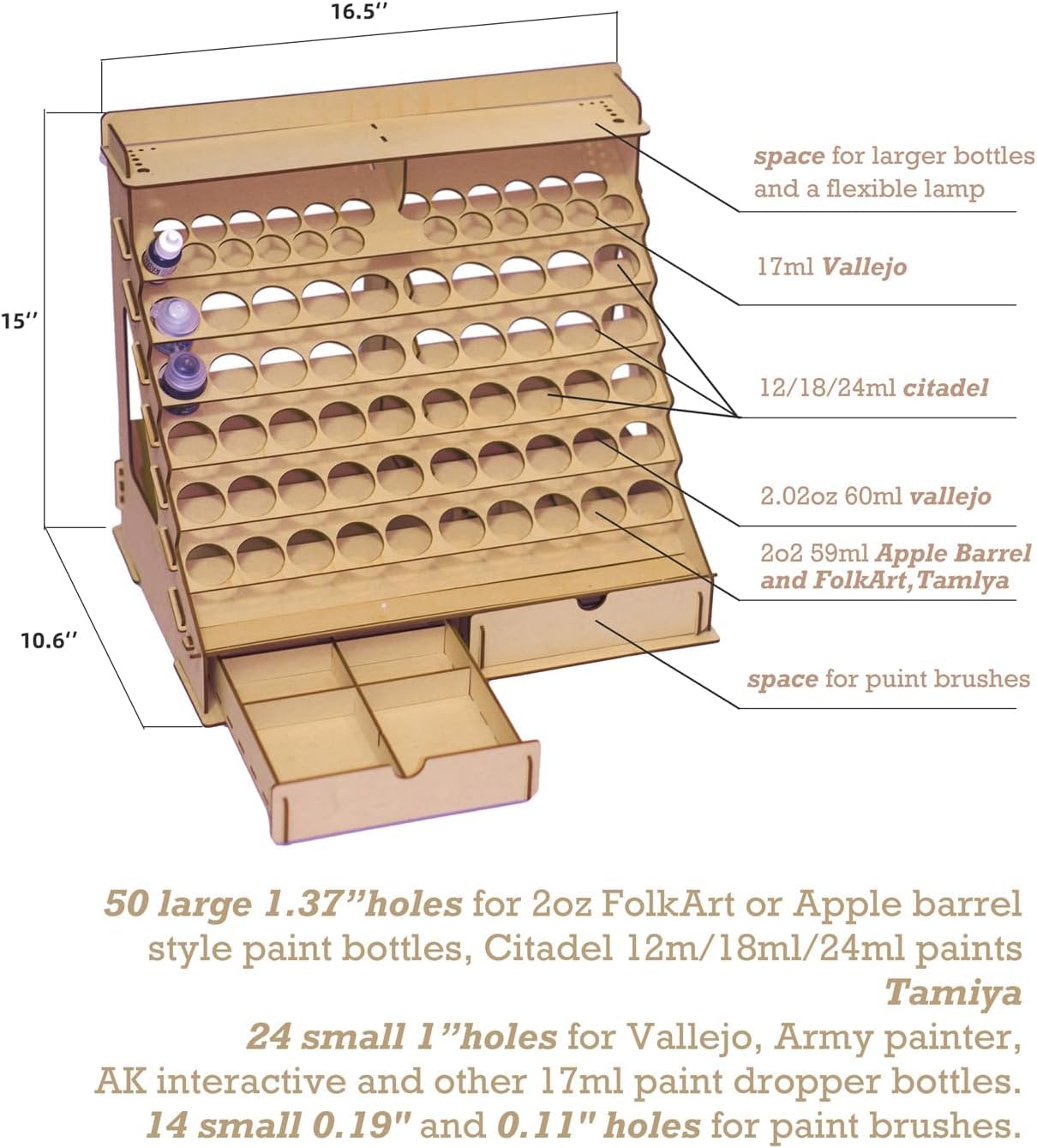 16.5''

15''

10.6''

space for larger bottles and a flexible lamp

17ml Vallejo

12/18/24ml citadel

2.02oz 60ml vallejo

2o2 59ml Apple Barrel and FolkArt,Tamlya

space for puint brushes

50 large 1.37''holes for 2oz FolkArt or Apple barrel style paint bottles, Citadel 12m/18ml/24ml paints Tamiya

24 small 1''holes for Vallejo, Army painter, AK interactive and other 17ml paint dropper bottles.

14 small 0.19" and 0.11" holes for paint brushes.