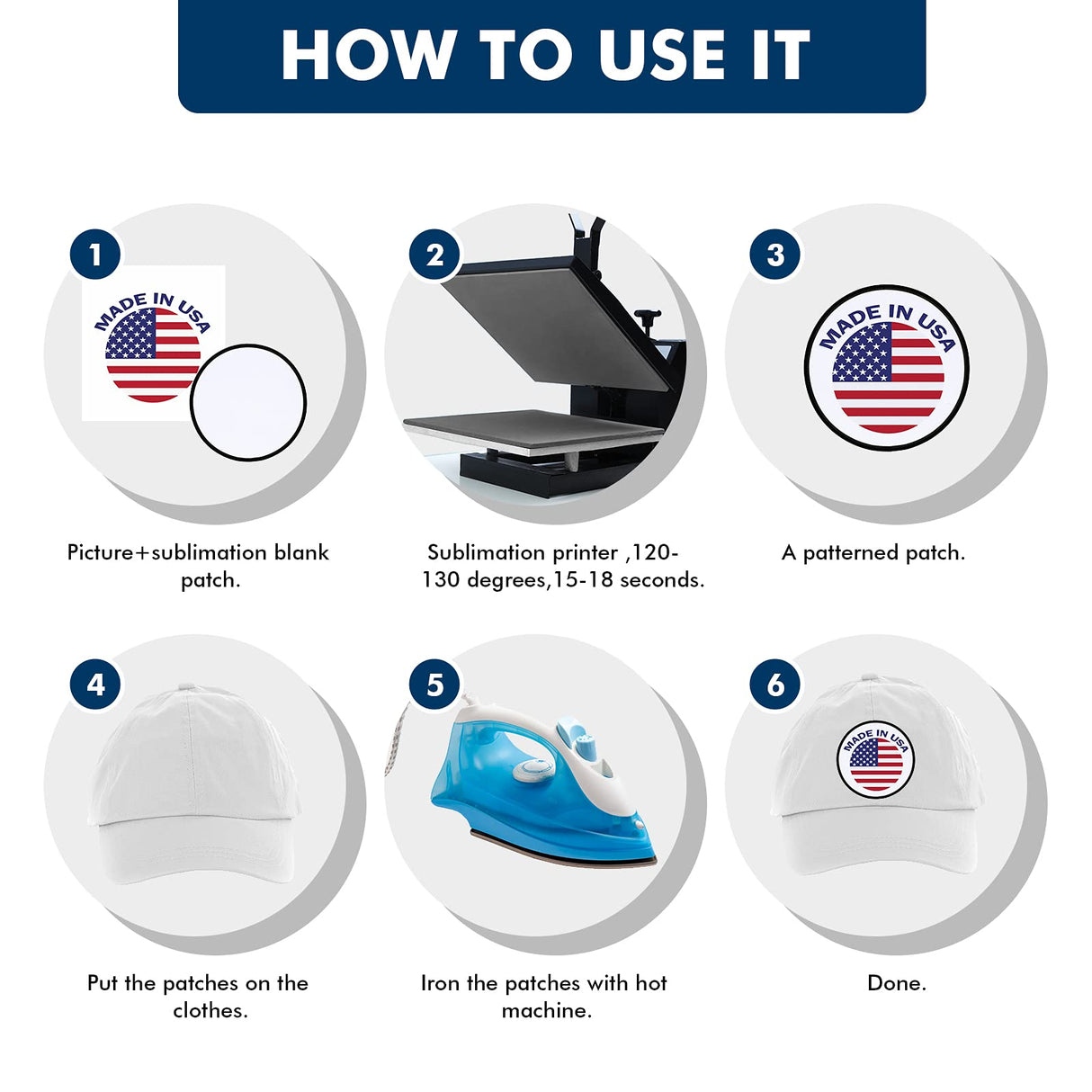 HOW TO USE IT

1

MADE IN USA

Picture+sublimation blank patch.

2

Sublimation printer ,120-130 degrees,15-18 seconds.

3

MADE IN USA

A patterned patch.

4

Put the patches on the clothes.

5

Iron the patches with hot machine.

6

MADE IN USA

Done.