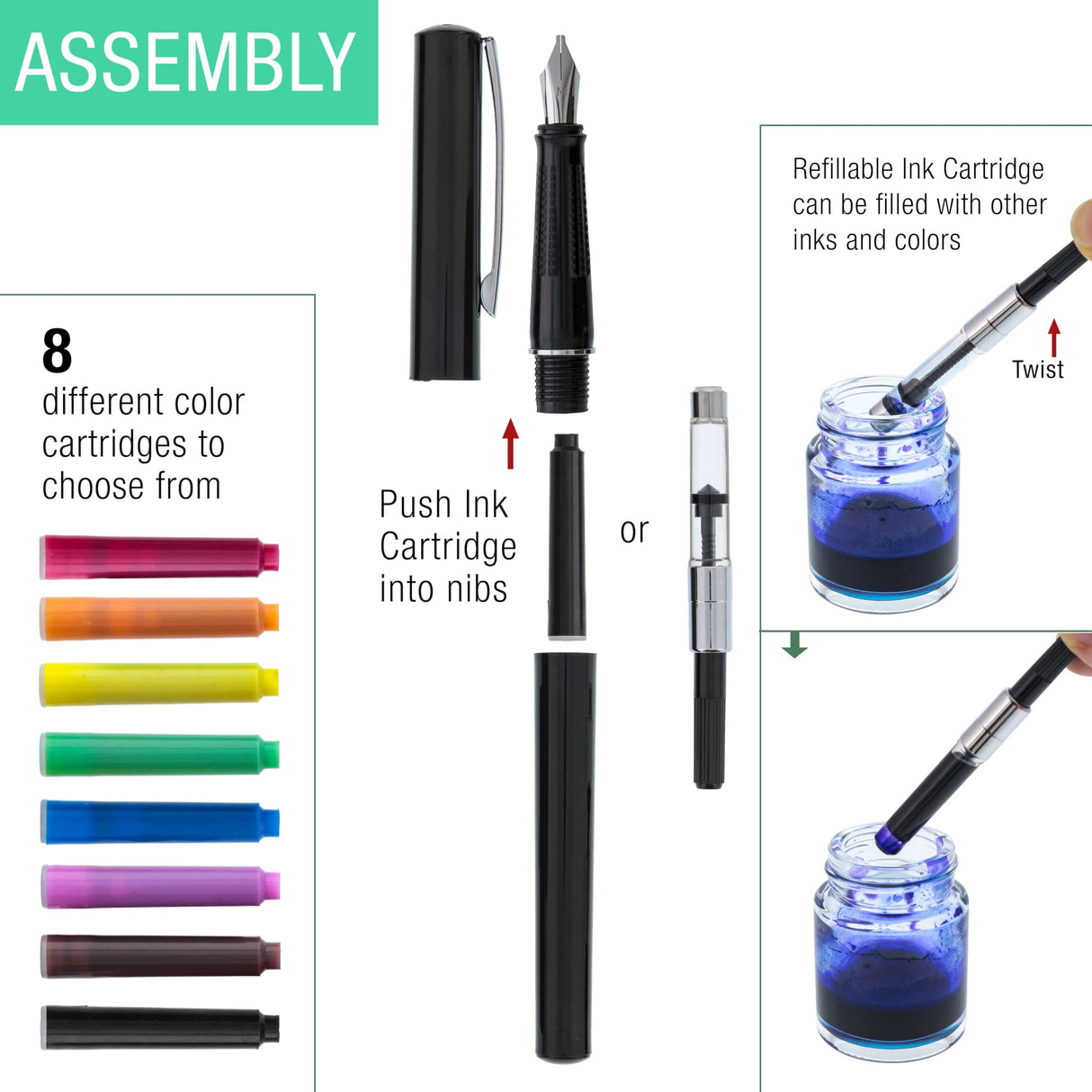 ASSEMBLY

8
different color cartridges to choose from

Push Ink Cartridge into nibs

or

Refillable Ink Cartridge can be filled with other inks and colors

Twist