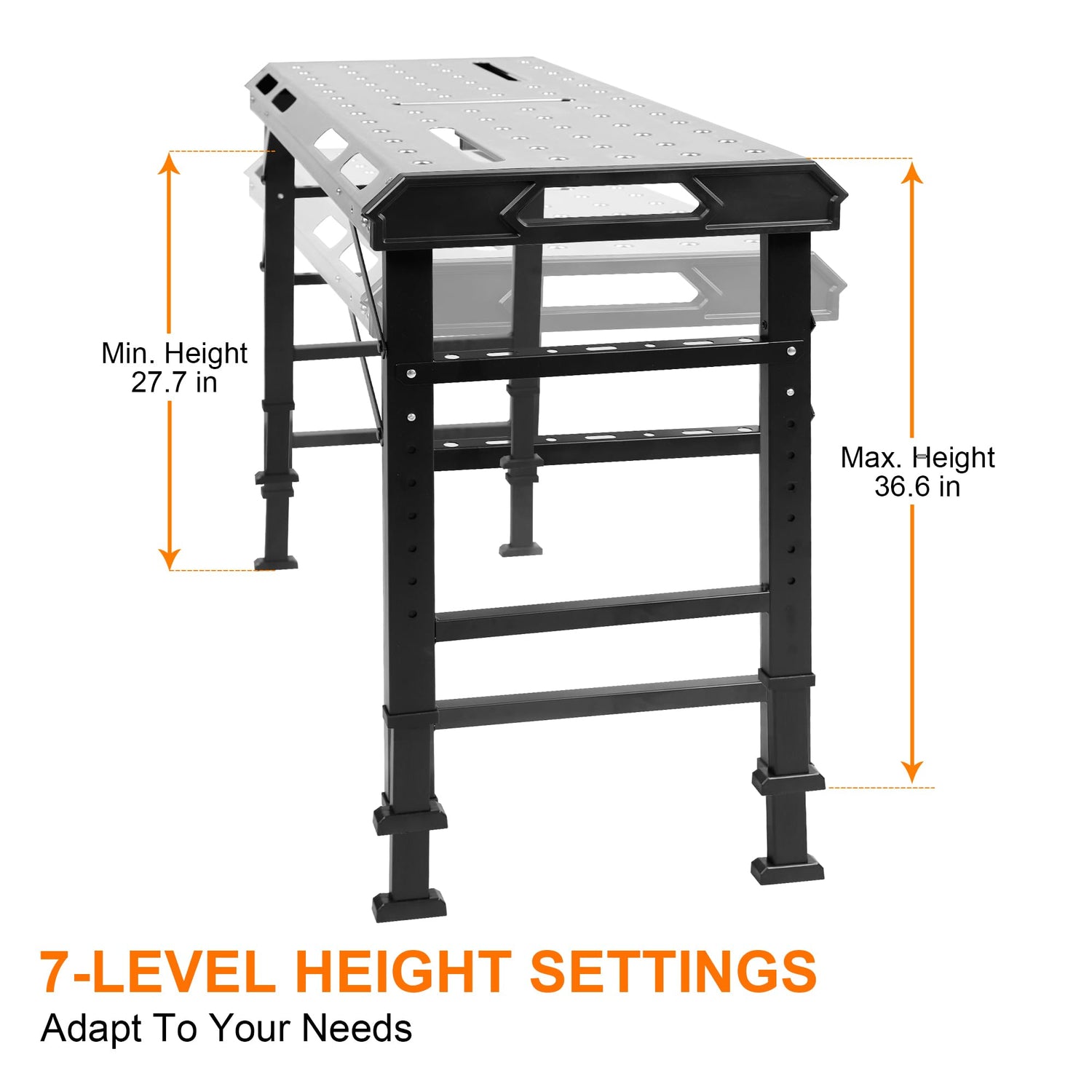 Min. Height
27.7 in

Max. Height
36.6 in

7-LEVEL HEIGHT SETTINGS
Adapt To Your Needs